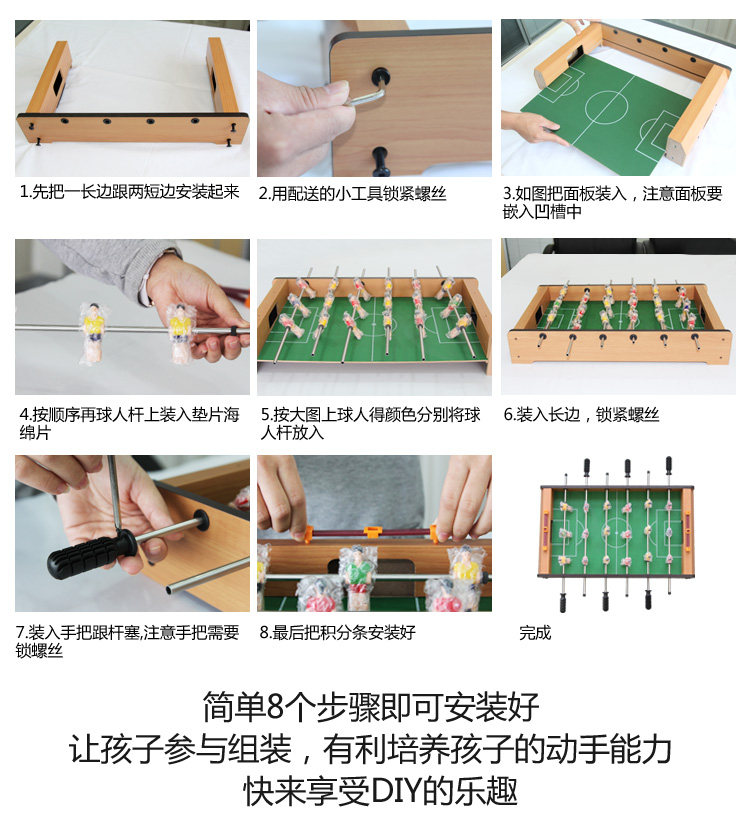 1.先把一长边跟两短边安装起来

2.用配送的小工具锁紧螺丝

3.如图把面板装入，注意面板要嵌入凹槽中

4.按顺序再球人杆上装入垫片海绵片

5.按大图上球人得颜色分别将球人杆放入

6.装入长边，锁紧螺丝

7.装入手把跟杆塞,注意手把需要锁螺丝

8.最后把积分条安装好

完成

简单8个步骤即可安装好
让孩子参与组装，有利培养孩子的动手能力
快来享受DIY的乐趣