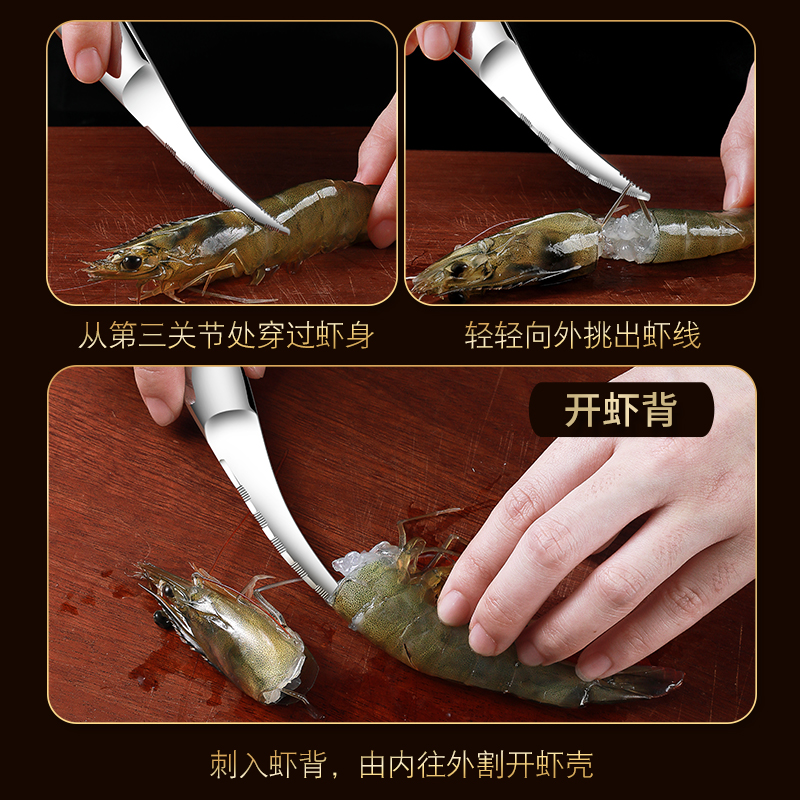 从第三关节处穿过虾身

轻轻向外挑出虾线

开虾背

刺入虾背，由内往外割开虾壳