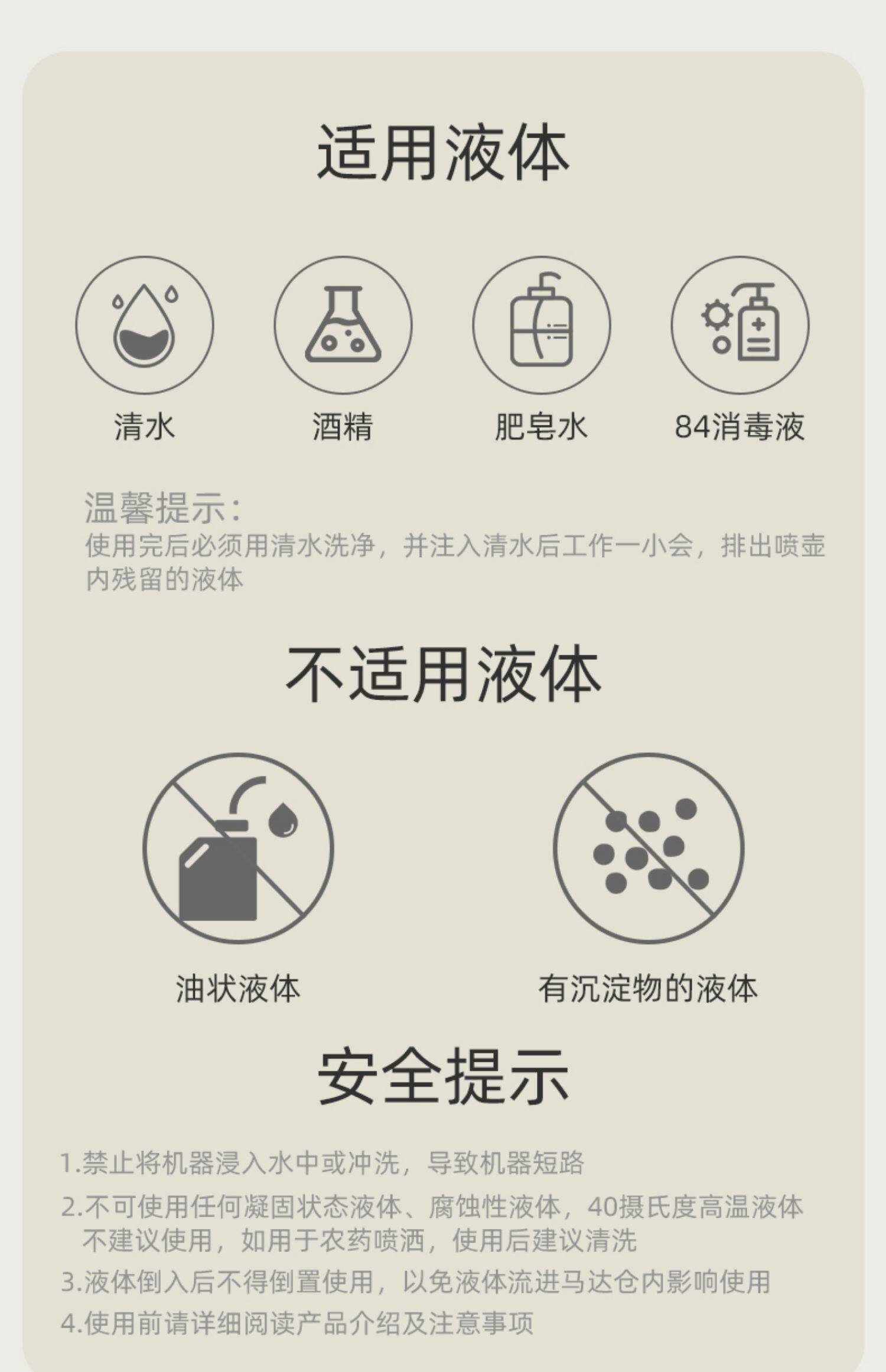 适用液体

清水

酒精

肥皂水

84消毒液

温馨提示:
使用完后必须用清水洗净，并注入清水后工作一小会，排出喷壶内残留的液体

不适用液体

油状液体

有沉淀物的液体

安全提示

1.禁止将机器浸入水中或冲洗，导致机器短路

2.不可使用任何凝固状态液体、腐蚀性液体，40摄氏度高温液体不建议使用，如用于农药喷洒，使用后建议清洗

3.液体倒入后不得倒置使用，以免液体流进马达仓内影响使用

4.使用前请详细阅读产品介绍及注意事项