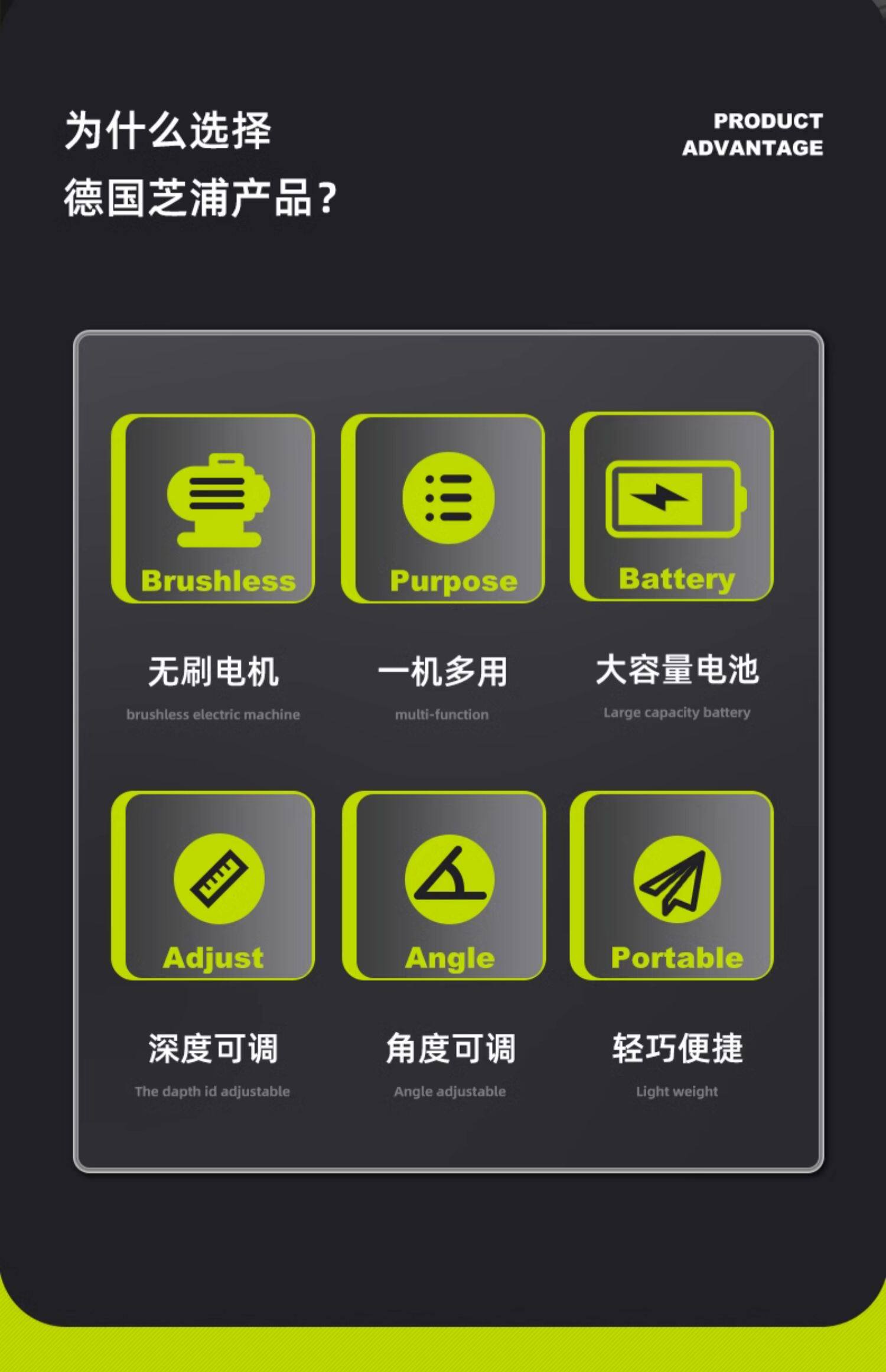 为什么选择
德国芝浦产品?

PRODUCT
ADVANTAGE

Brushless

无刷电机

brushless electric machine

Purpose

一机多用

multi-function

Battery

大容量电池

Large capacity battery

Adjust

深度可调

The dapth id adjustable

Angle

角度可调

Angle adjustable

Portable

轻巧便捷

Light weight