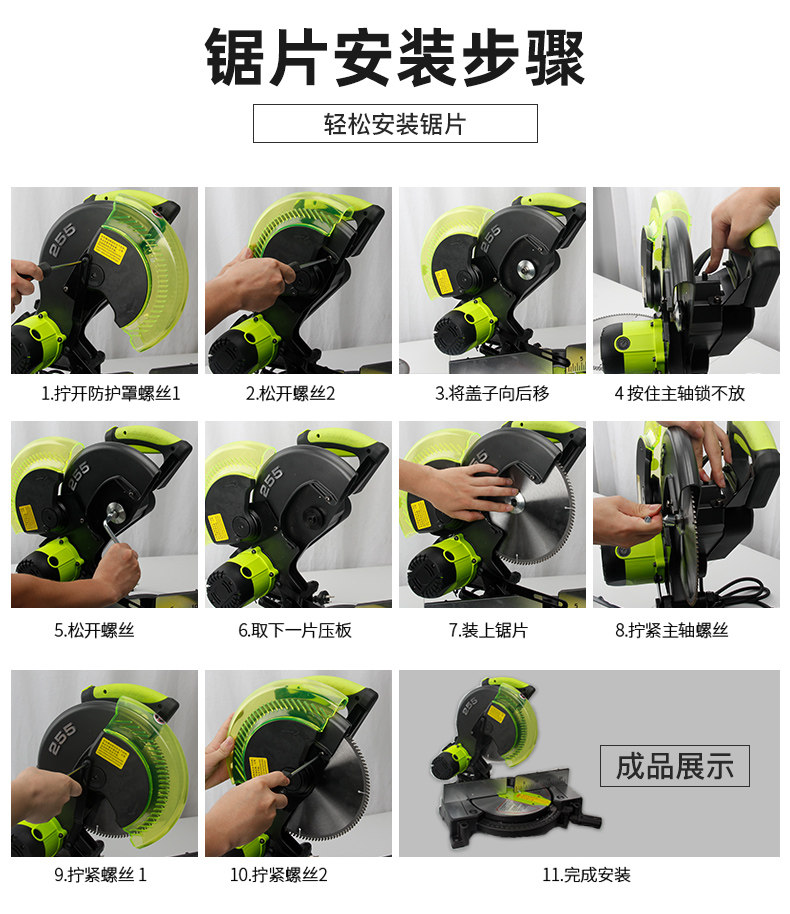 锯片安装步骤

轻松安装锯片

255

1.拧开防护罩螺丝1

2.松开螺丝2

255

3.将盖子向后移

4 按住主轴锁不放

255

5.松开螺丝

255

6.取下一片压板

7.装上锯片

8.拧紧主轴螺丝

255

9.拧紧螺丝 1

10.拧紧螺丝2

255

成品展示

11.完成安装