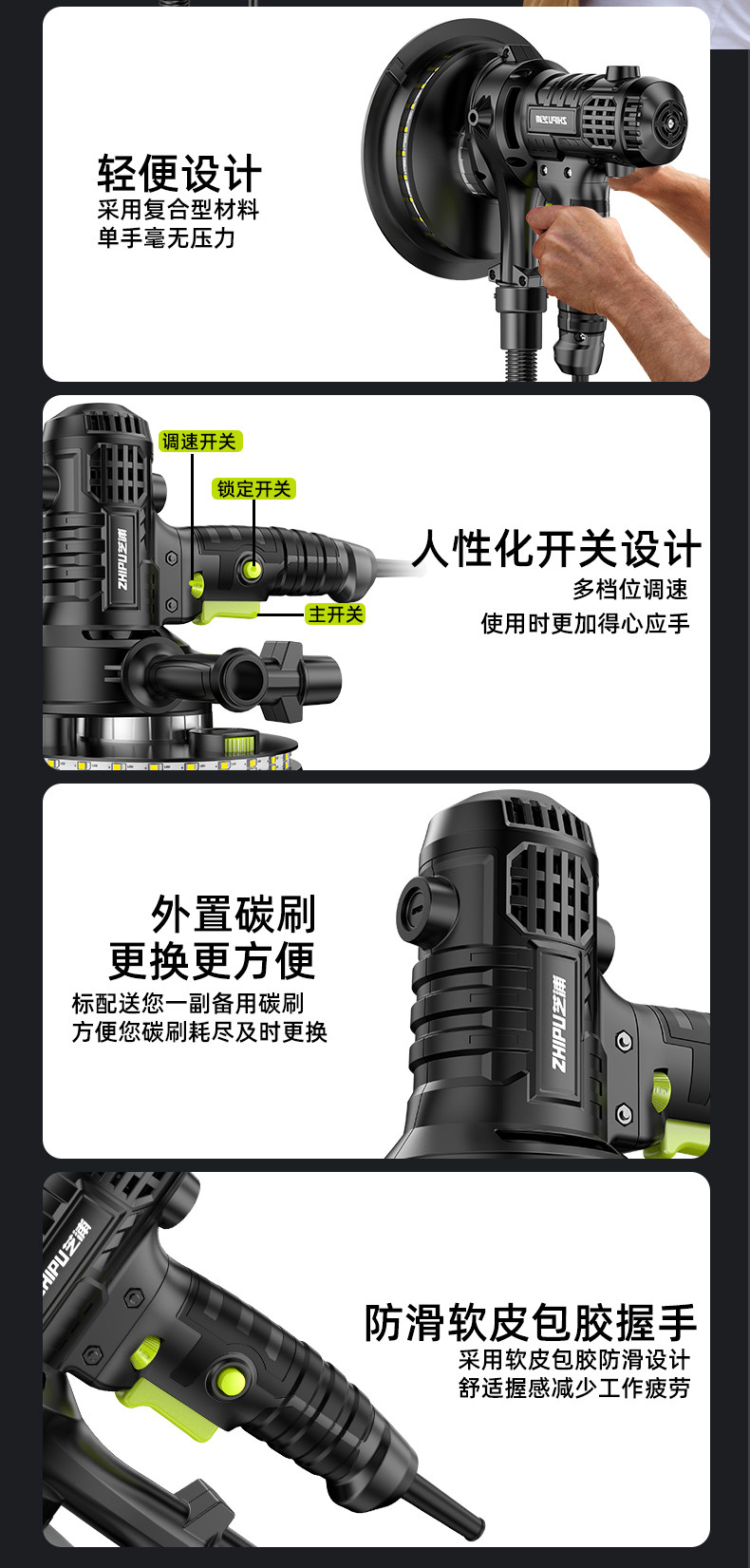 轻便设计
采用复合型材料
单手毫无压力

ZHIPU芝浦

调速开关
锁定开关
主开关
ZHIPU芝浦

人性化开关设计
多档位调速
使用时更加得心应手

外置碳刷
更换更方便
标配送您一副备用碳刷
方便您碳刷耗尽及时更换

ZHIPU芝浦

ZHIPU芝浦

防滑软皮包胶握手
采用软皮包胶防滑设计
舒适握感减少工作疲劳