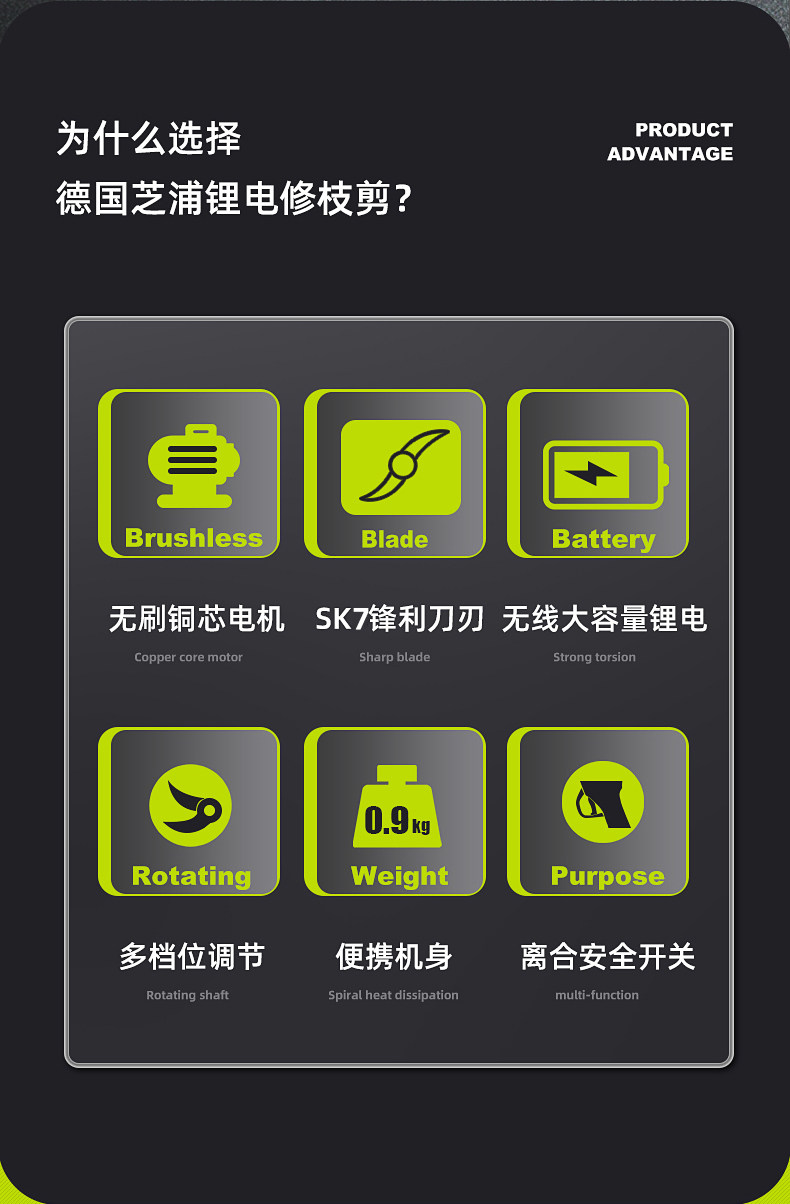 为什么选择
德国芝浦锂电修枝剪？

PRODUCT
ADVANTAGE

Brushless

无刷铜芯电机

Copper core motor

Blade

SK7锋利刀刃

Sharp blade

Battery

无线大容量锂电

Strong torsion

Rotating

多档位调节

Rotating shaft

0.9kg

Weight

便携机身

Spiral heat dissipation

Purpose

离合安全开关

multi-function