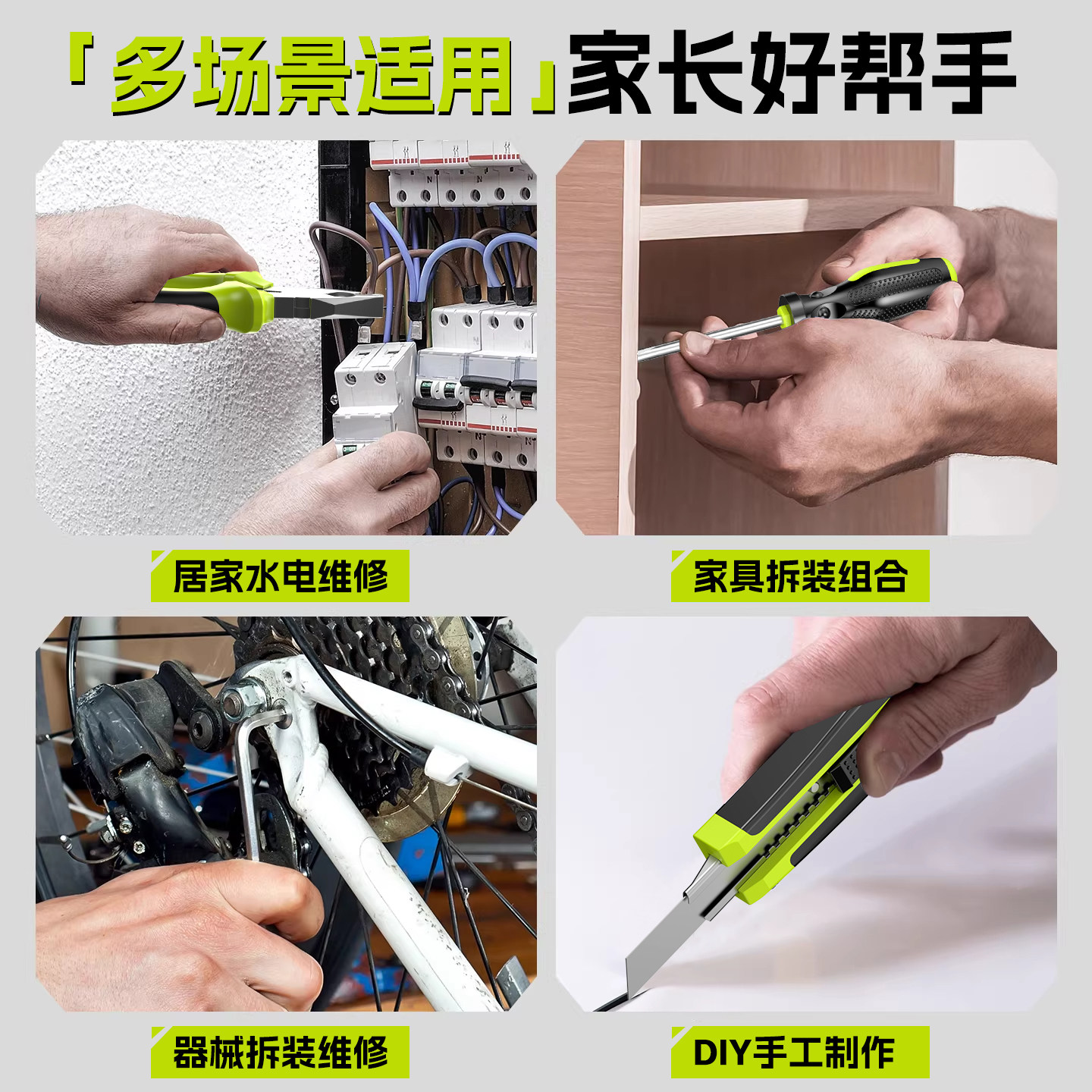 「多场景适用」家长好帮手

居家水电维修

家具拆装组合

器械拆装维修

DIY手工制作