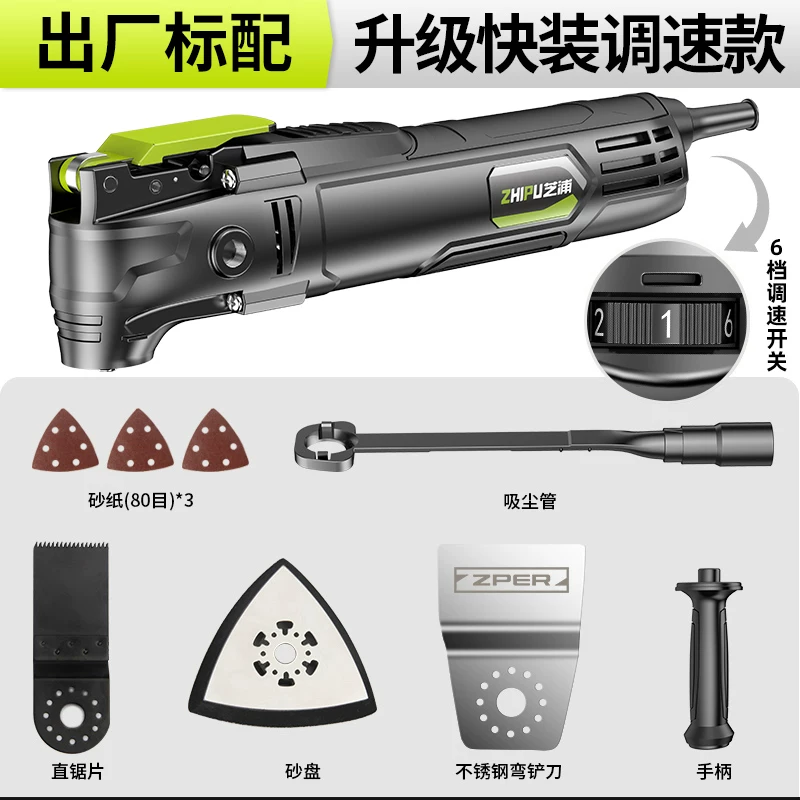 出厂标配 升级快装调速款

ZHIPU芝浦

6档调速开关

2 1 6

砂纸(80目)*3

吸尘管

ZPER

直锯片

砂盘

不锈钢弯铲刀

手柄