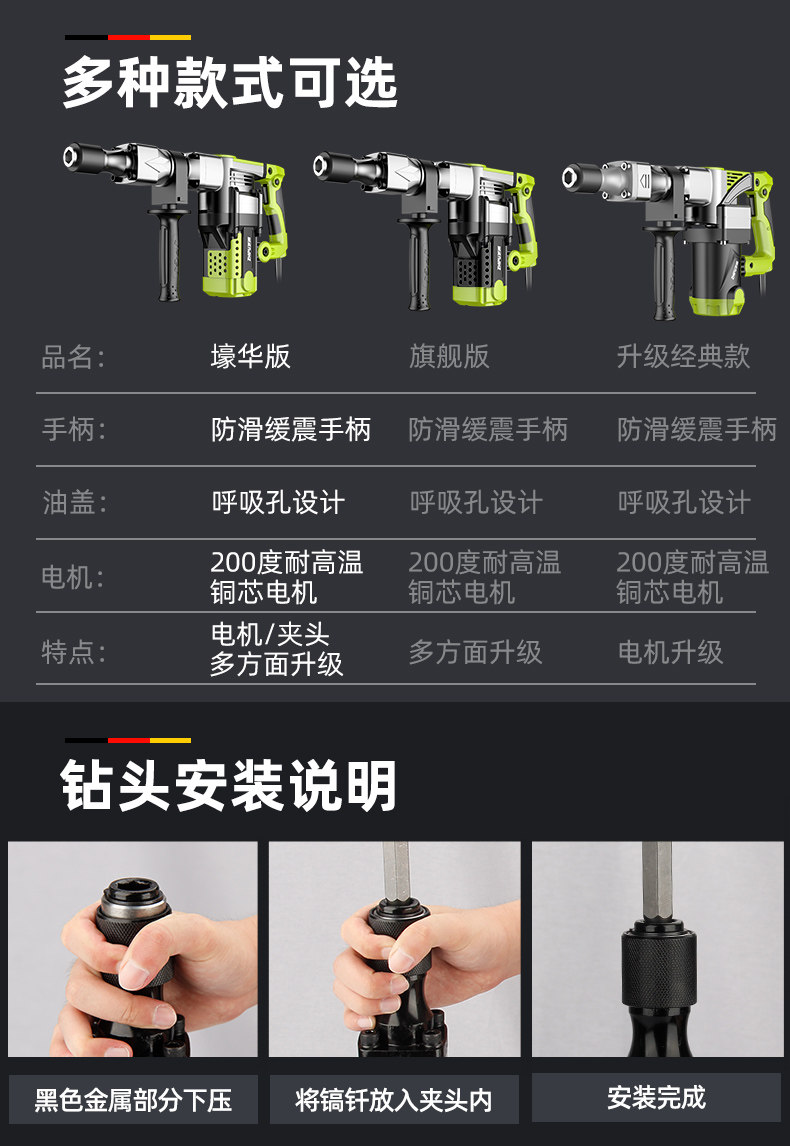 多种款式可选

| 品名: | 壕华版 | 旗舰版 | 升级经典款 |
|---|---|---|---|
| 手柄: | 防滑缓震手柄 | 防滑缓震手柄 | 防滑缓震手柄 |
| 油盖: | 呼吸孔设计 | 呼吸孔设计 | 呼吸孔设计 |
| 电机: | 200度耐高温铜芯电机 | 200度耐高温铜芯电机 | 200度耐高温铜芯电机 |
| 特点: | 电机/夹头多方面升级 | 多方面升级 | 电机升级 |

钻头安装说明

黑色金属部分下压

将镐钎放入夹头内

安装完成