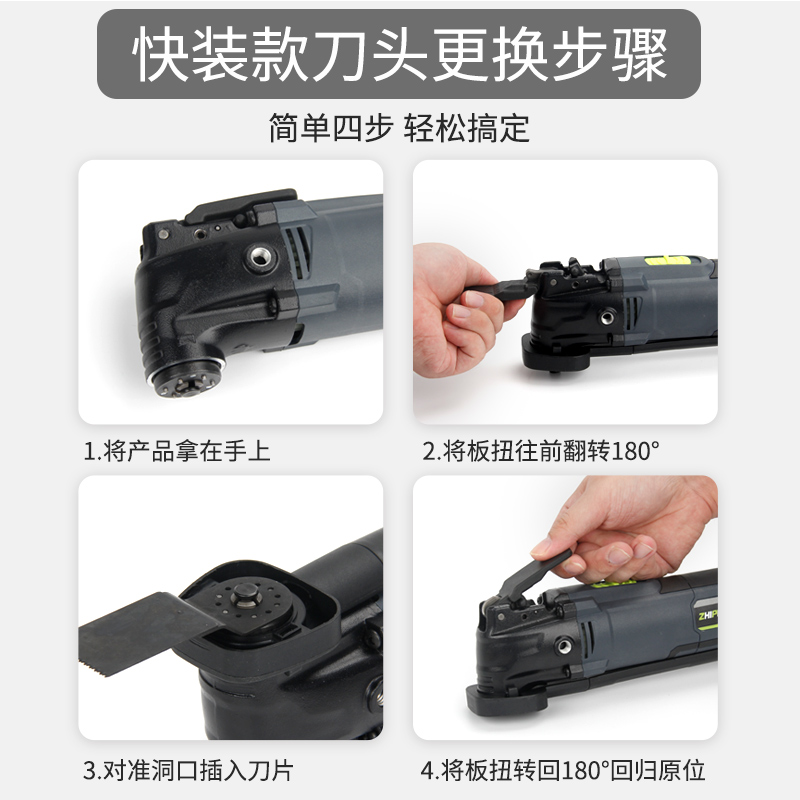 快装款刀头更换步骤

简单四步 轻松搞定

1.将产品拿在手上

2.将板扭往前翻转180°

3.对准洞口插入刀片

ZHIP

4.将板扭转回180°回归原位