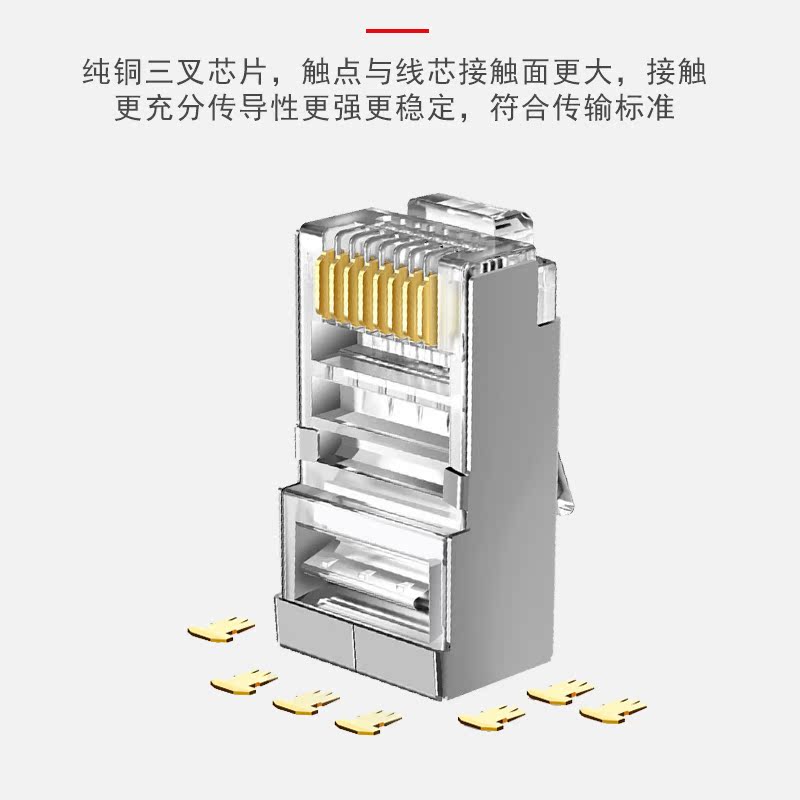 纯铜三叉芯片，触点与线芯接触面更大，接触更充分传导性更强更稳定，符合传输标准