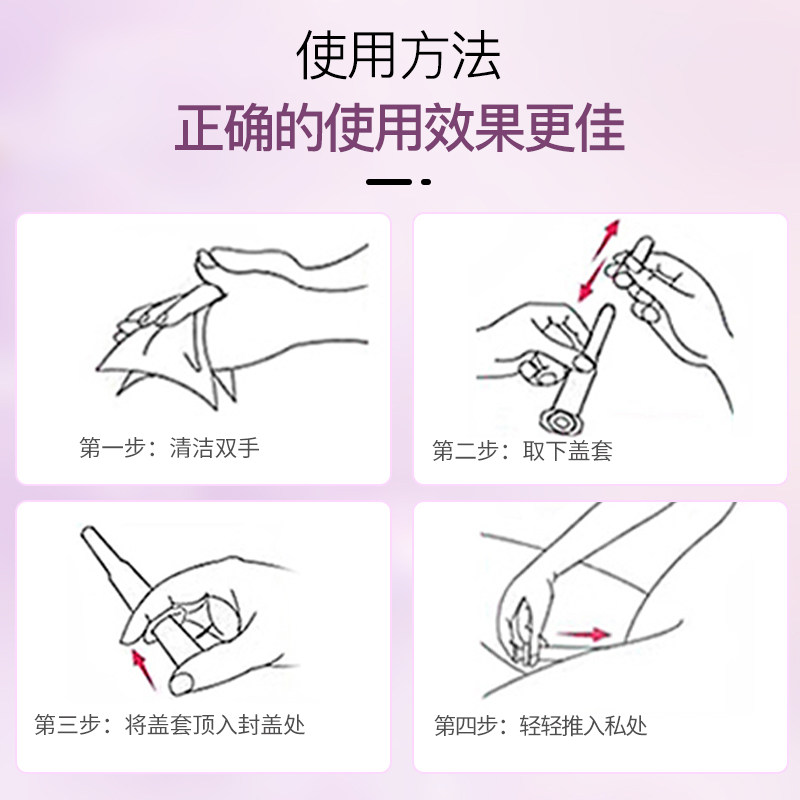 使用方法
正确的使用效果更佳

第一步：清洁双手

第二步：取下盖套

第三步：将盖套顶入封盖处

第四步：轻轻推入私处