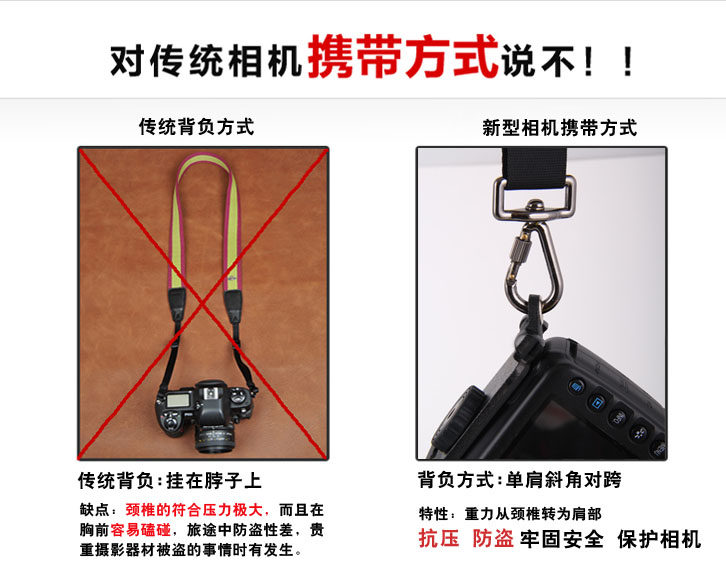 对传统相机携带方式说不！！

传统背负方式

传统背负：挂在脖子上

缺点：颈椎的符合压力极大，而且在胸前容易磕碰，旅途中防盗性差，贵重摄影器材被盗的事情时有发生。

新型相机携带方式

背负方式：单肩斜角对跨

特性：重力从颈椎转为肩部

抗压 防盗 牢固安全 保护相机