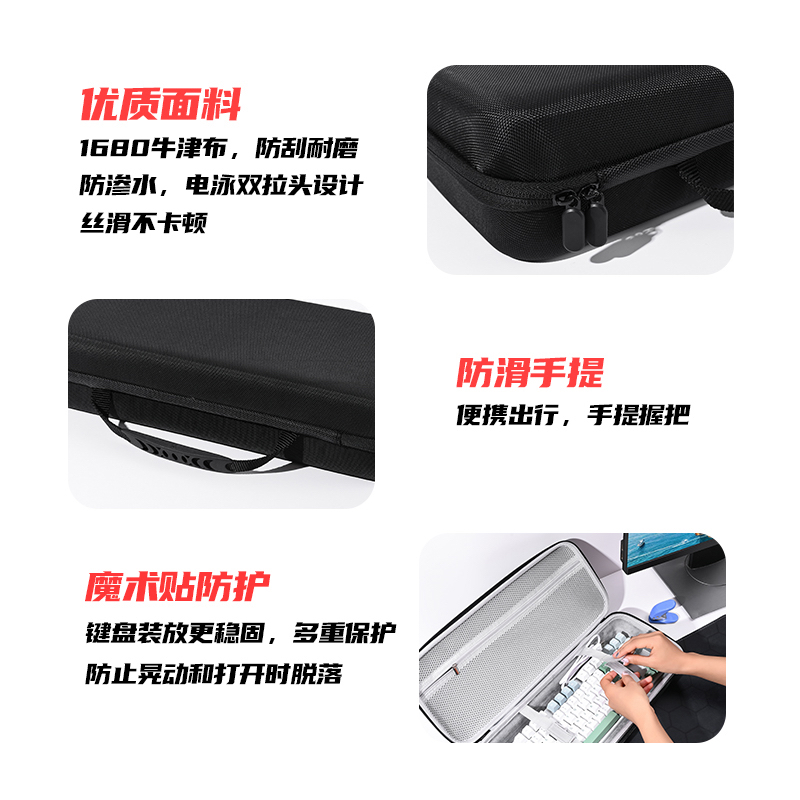 优质面料
1680牛津布，防刮耐磨
防渗水，电泳双拉头设计
丝滑不卡顿

防滑手提
便携出行，手提握把

魔术贴防护
键盘装放更稳固，多重保护
防止晃动和打开时脱落