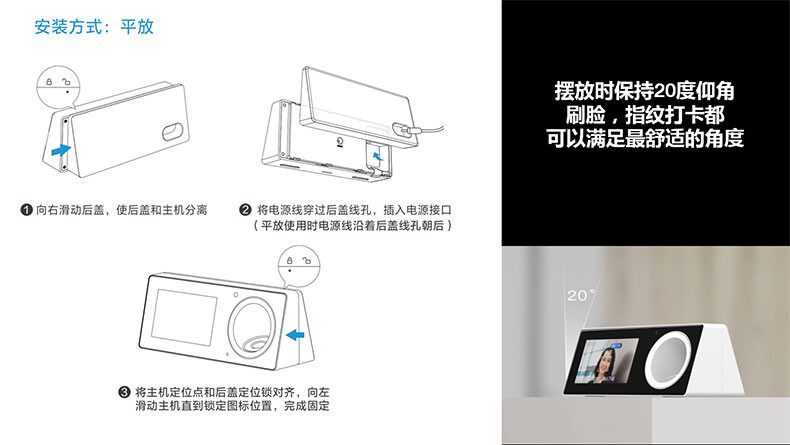 安装方式：平放

❶ 向右滑动后盖，使后盖和主机分离

❷ 将电源线穿过后盖线孔，插入电源接口（平放使用时电源线沿着后盖线孔朝后）

❸ 将主机定位点和后盖定位锁对齐，向左滑动主机直到锁定图标位置，完成固定

摆放时保持20度仰角
刷脸，指纹打卡都
可以满足最舒适的角度

20°