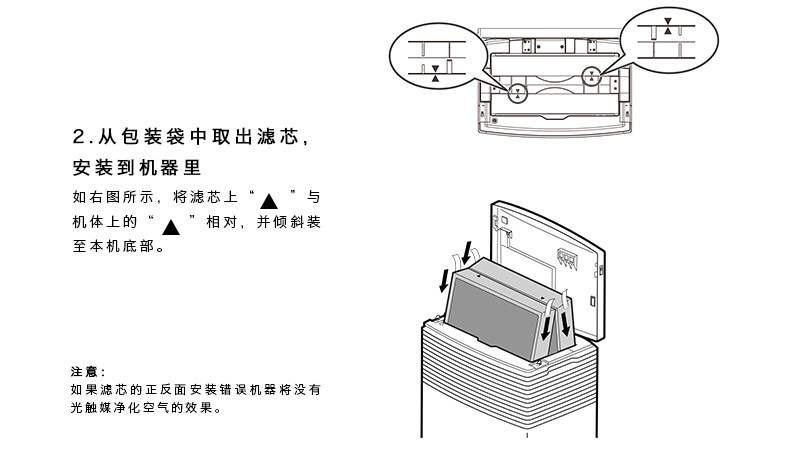 2.从包装袋中取出滤芯，安装到机器里

如右图所示，将滤芯上“▲”与机体上的“▲”相对，并倾斜装至本机底部。

注意：
如果滤芯的正反面安装错误机器将没有光触媒净化空气的效果。