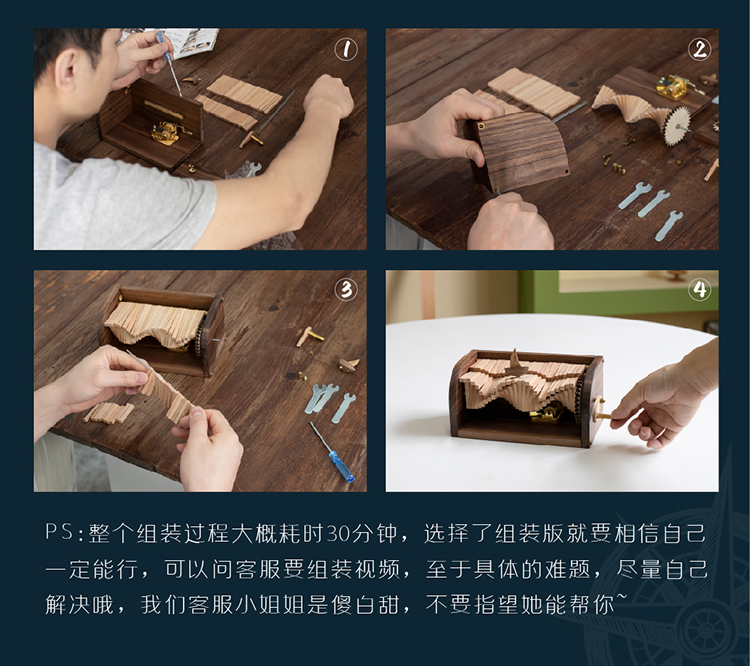 ①

②

③

④

PS：整个组装过程大概耗时30分钟，选择了组装版就要相信自己一定能行，可以问客服要组装视频，至于具体的难题，尽量自己解决哦，我们客服小姐姐是傻白甜，不要指望她能帮你~