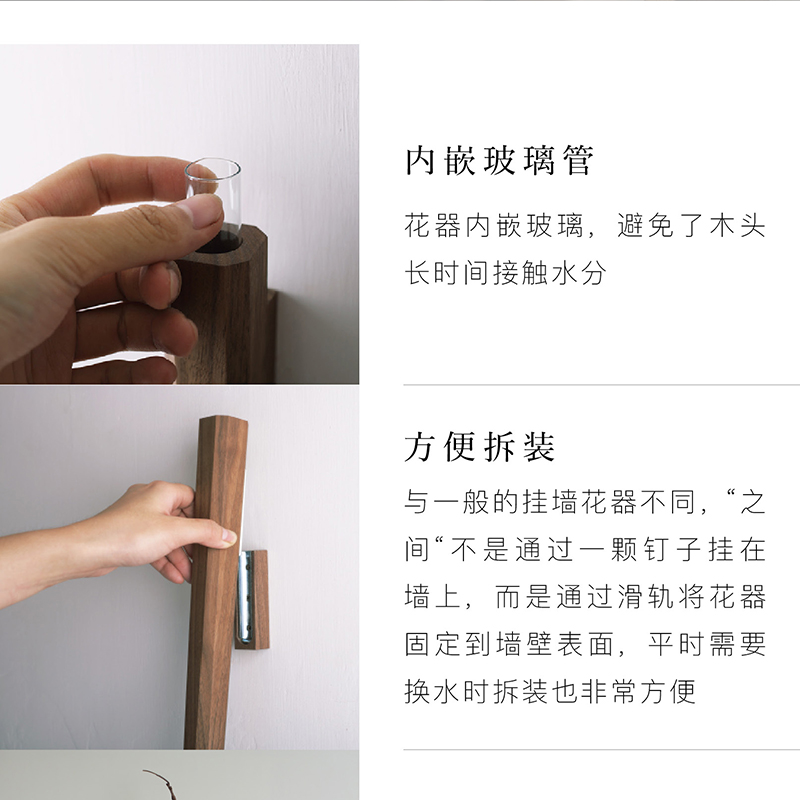 内嵌玻璃管

花器内嵌玻璃，避免了木头长时间接触水分

方便拆装

与一般的挂墙花器不同，“之间“不是通过一颗钉子挂在墙上，而是通过滑轨将花器固定到墙壁表面，平时需要换水时拆装也非常方便