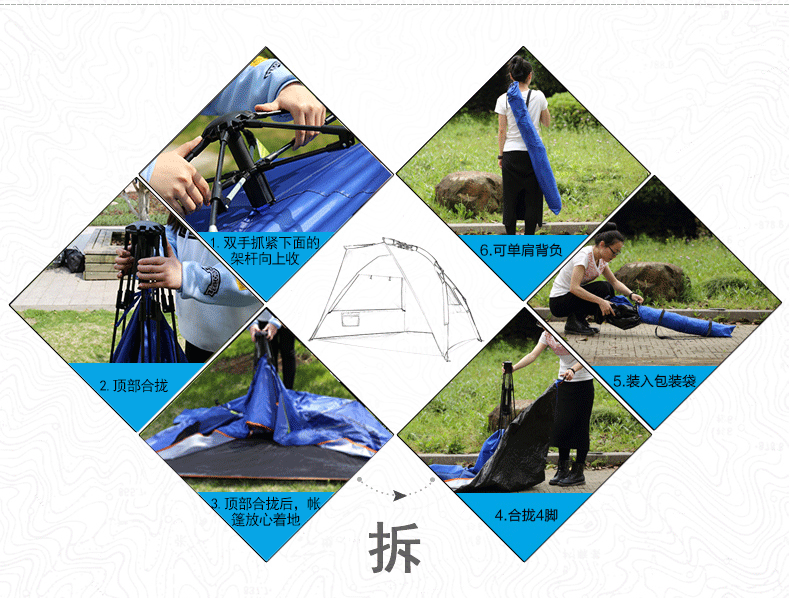 1. 双手抓紧下面的架杆向上收

2. 顶部合拢

3. 顶部合拢后，帐篷放心着地

4.合拢4脚

5.装入包装袋

6.可单肩背负

拆