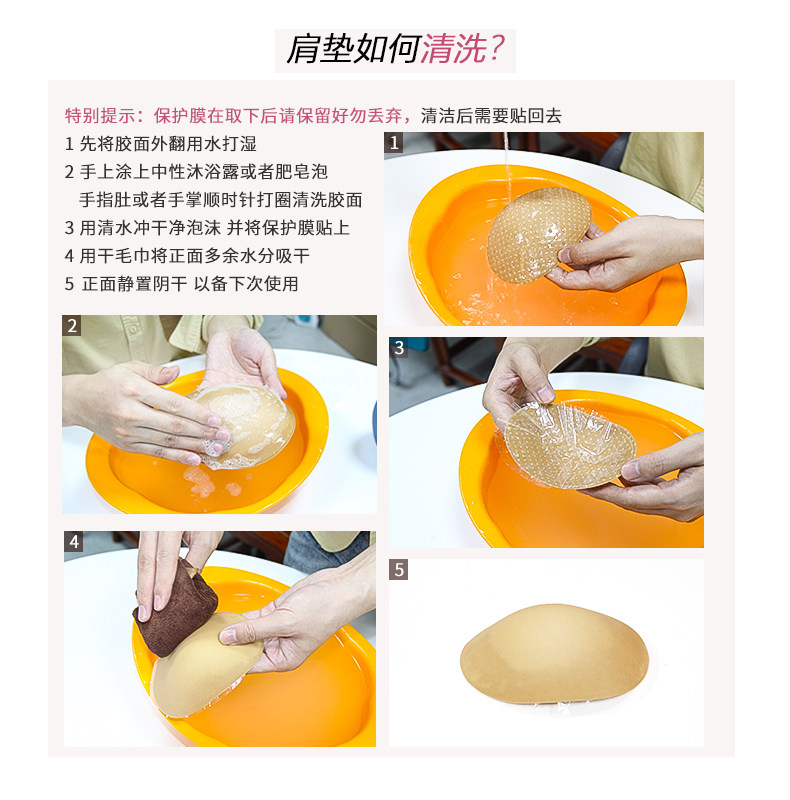 肩垫如何清洗?

特别提示：保护膜在取下后请保留好勿丢弃，清洁后需要贴回去

1 先将胶面外翻用水打湿

2 手上涂上中性沐浴露或者肥皂泡
手指肚或者手掌顺时针打圈清洗胶面

3 用清水冲干净泡沫 并将保护膜贴上

4 用干毛巾将正面多余水分吸干

5 正面静置阴干 以备下次使用

1

2

3

4

5