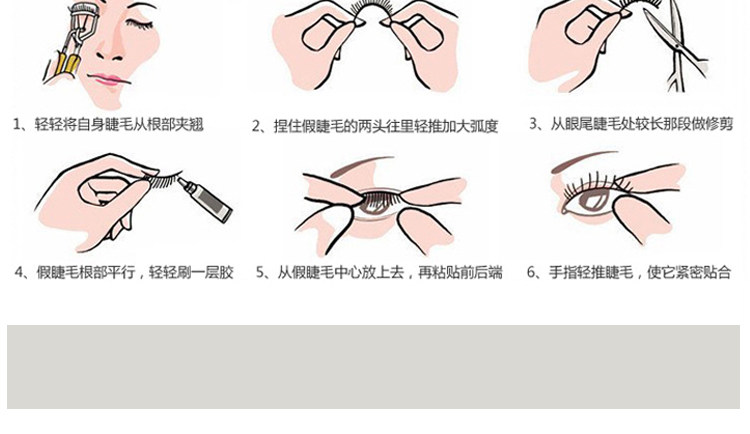 1、轻轻将自身睫毛从根部夹翘

2、捏住假睫毛的两头往里轻推加大弧度

3、从眼尾睫毛处较长那段做修剪

4、假睫毛根部平行，轻轻刷一层胶

5、从假睫毛中心放上去，再粘贴前后端

6、手指轻推睫毛，使它紧密贴合