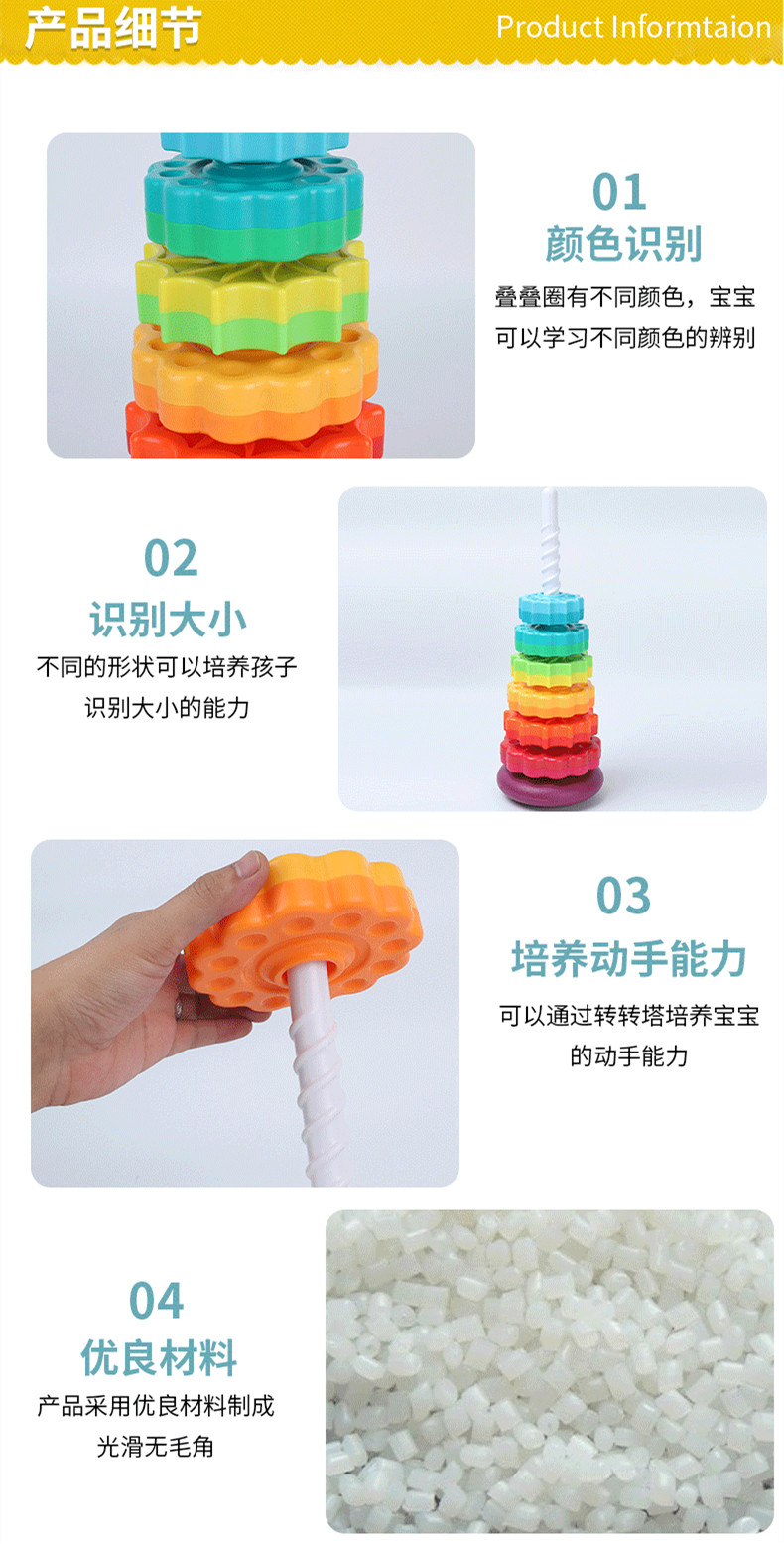 产品细节

Product Informtaion

01
颜色识别
叠叠圈有不同颜色，宝宝可以学习不同颜色的辨别

02
识别大小
不同的形状可以培养孩子识别大小的能力

03
培养动手能力
可以通过转转塔培养宝宝的动手能力

04
优良材料
产品采用优良材料制成光滑无毛角