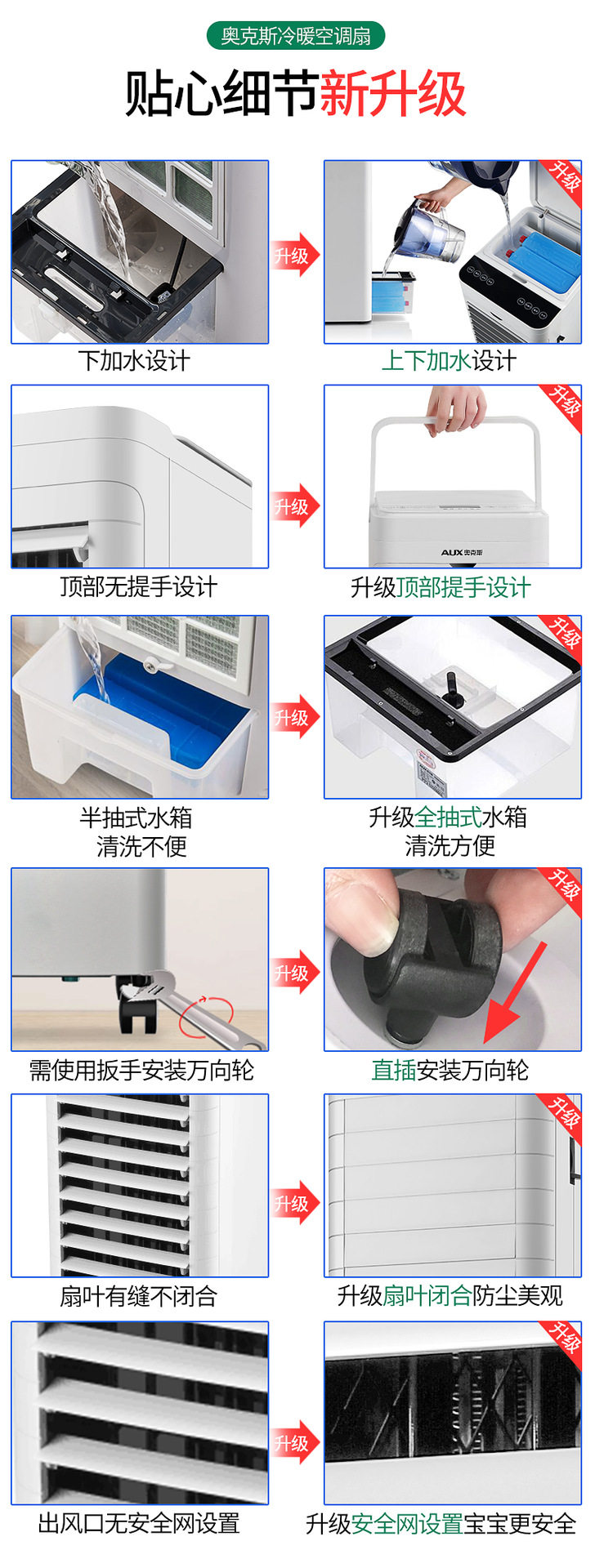 奥克斯冷暖空调扇

贴心细节新升级

升级

升级

下加水设计

上下加水设计

升级

升级

AUX奥克斯

顶部无提手设计

升级顶部提手设计

升级

升级

半抽式水箱
清洗不便

升级全抽式水箱
清洗方便

升级

升级

需使用扳手安装万向轮

直插安装万向轮

升级

升级

扇叶有缝不闭合

升级扇叶闭合防尘美观

升级

升级

出风口无安全网设置

升级安全网设置宝宝更安全