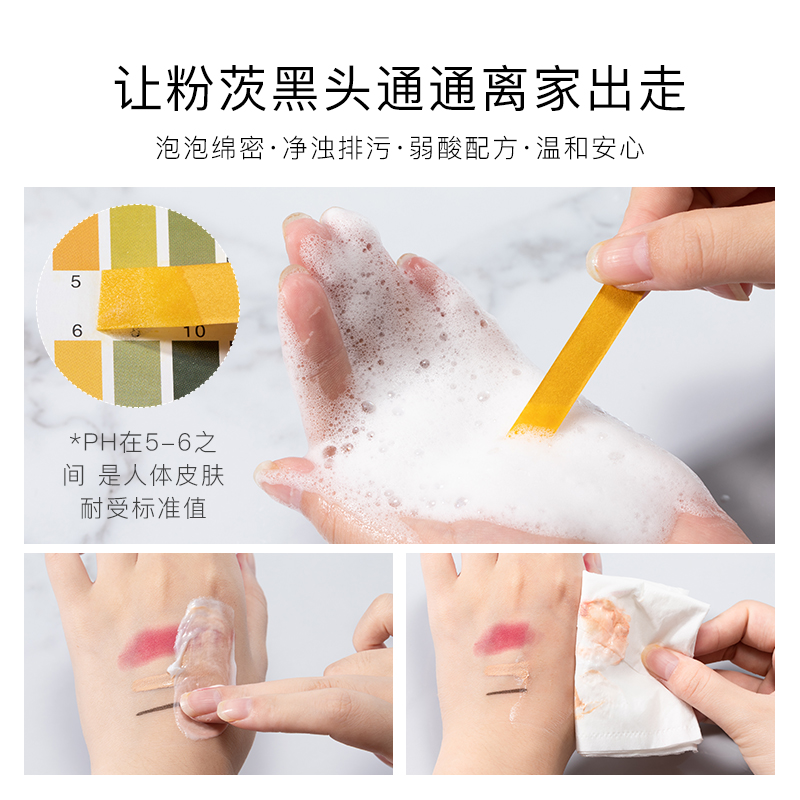 让粉茨黑头通通离家出走

泡泡绵密·净浊排污·弱酸配方·温和安心

5

6

10

*PH在5-6之间 是人体皮肤耐受标准值