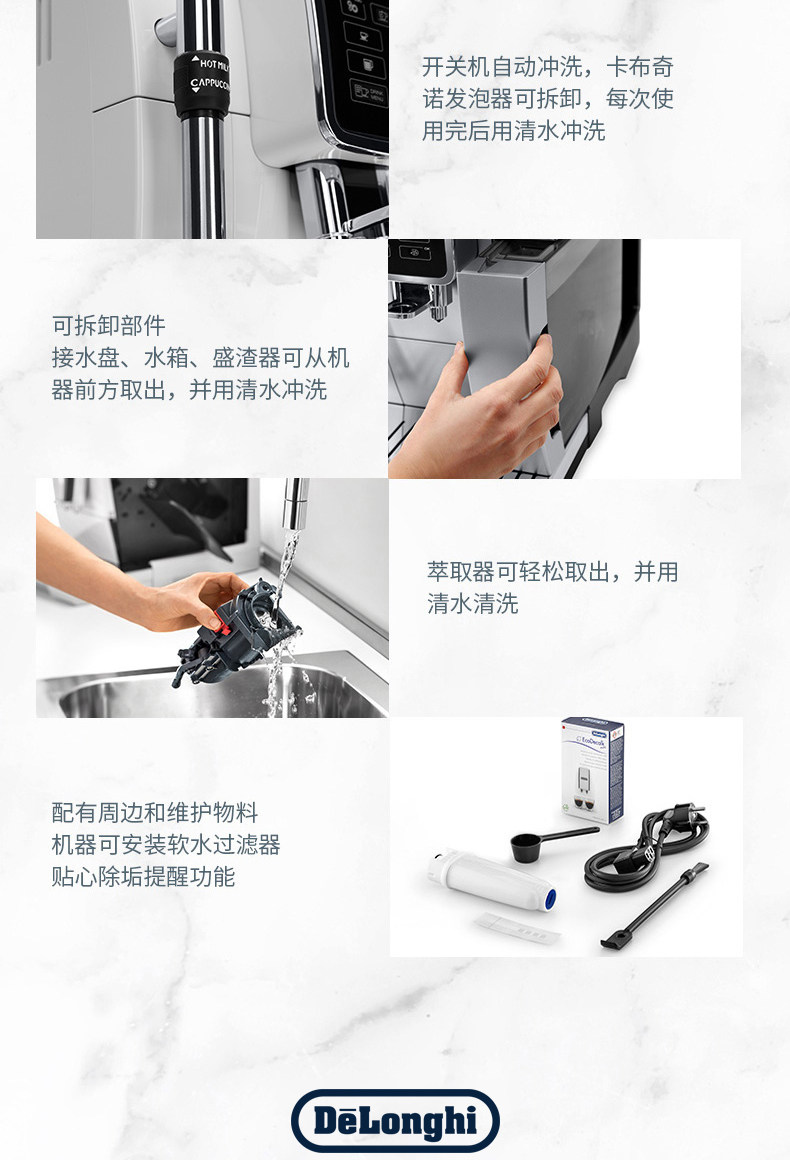 HOT MILK
CAPPUCCINO

开关机自动冲洗，卡布奇诺发泡器可拆卸，每次使用完后用清水冲洗

可拆卸部件
接水盘、水箱、盛渣器可从机器前方取出，并用清水冲洗

萃取器可轻松取出，并用清水清洗

配有周边和维护物料
机器可安装软水过滤器
贴心除垢提醒功能

EcoDecalk

DēLonghi