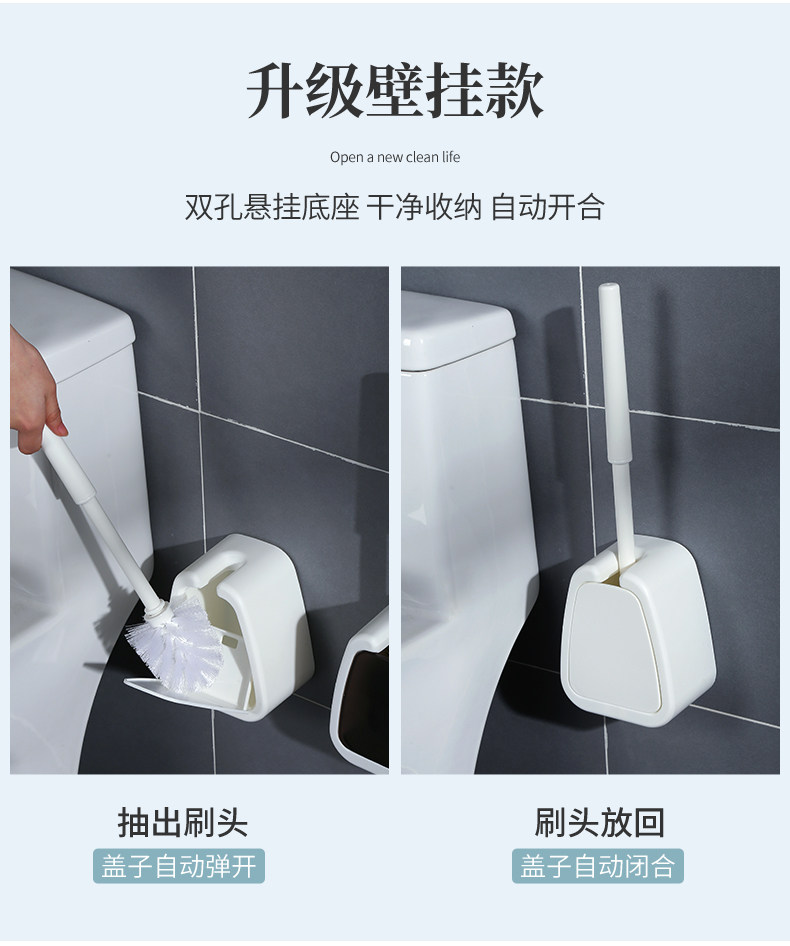 升级壁挂款

Open a new clean life

双孔悬挂底座 干净收纳 自动开合

抽出刷头

盖子自动弹开

刷头放回

盖子自动闭合