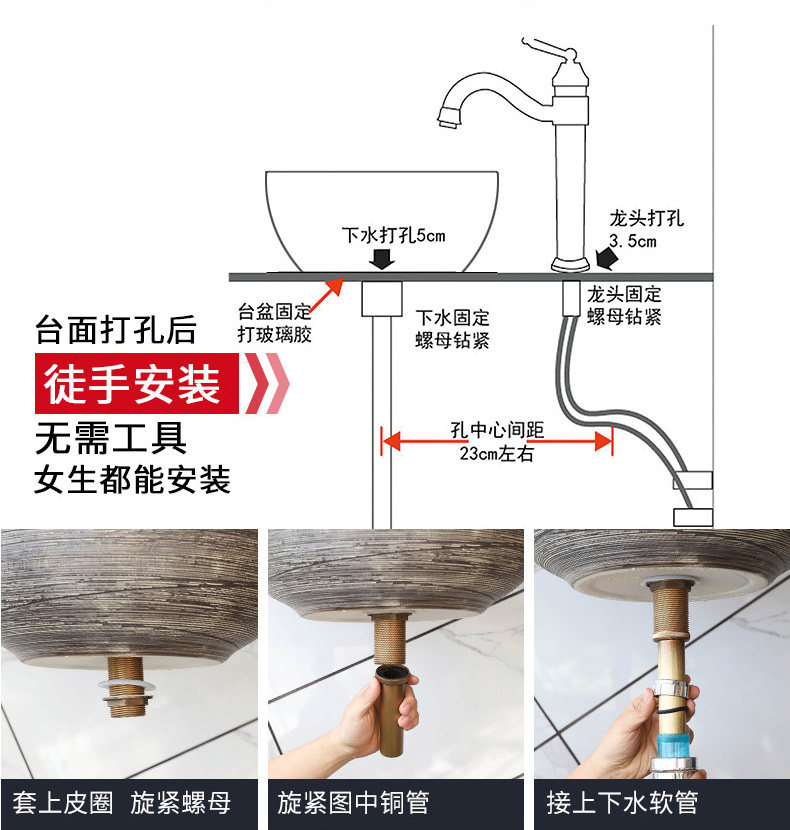 台面打孔后
徒手安装
无需工具
女生都能安装

下水打孔5cm

龙头打孔
3.5cm

台盆固定
打玻璃胶

下水固定
螺母钻紧

龙头固定
螺母钻紧

孔中心间距
23cm左右

套上皮圈 旋紧螺母

旋紧图中铜管

接上下水软管