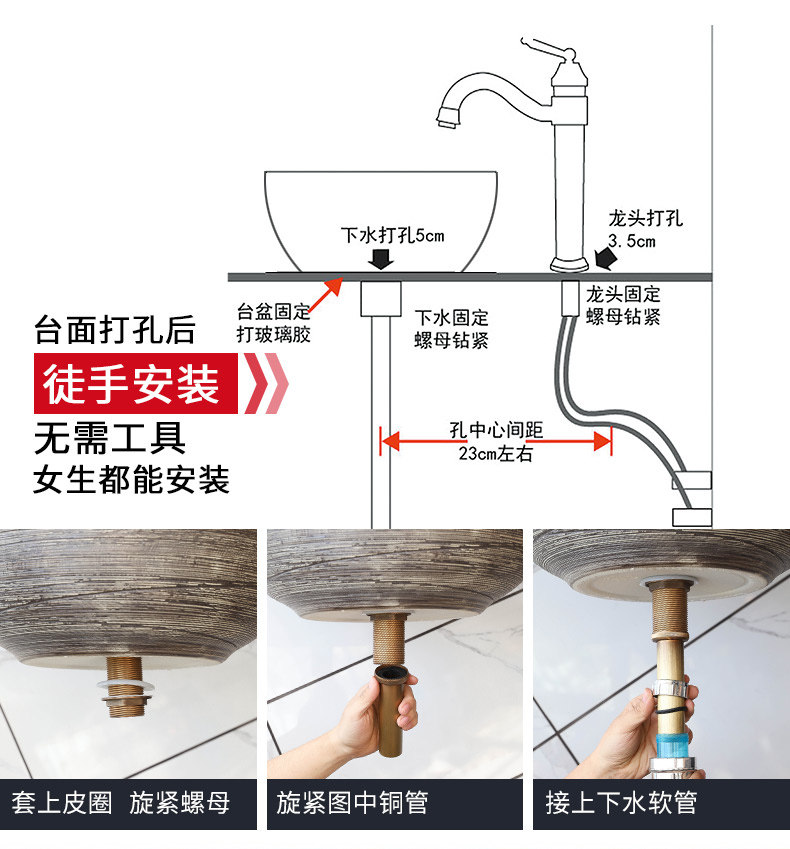 下水打孔5cm

龙头打孔
3.5cm

台盆固定
打玻璃胶

下水固定
螺母钻紧

龙头固定
螺母钻紧

台面打孔后

徒手安装

无需工具
女生都能安装

孔中心间距
23cm左右

套上皮圈 旋紧螺母

旋紧图中铜管

接上下水软管