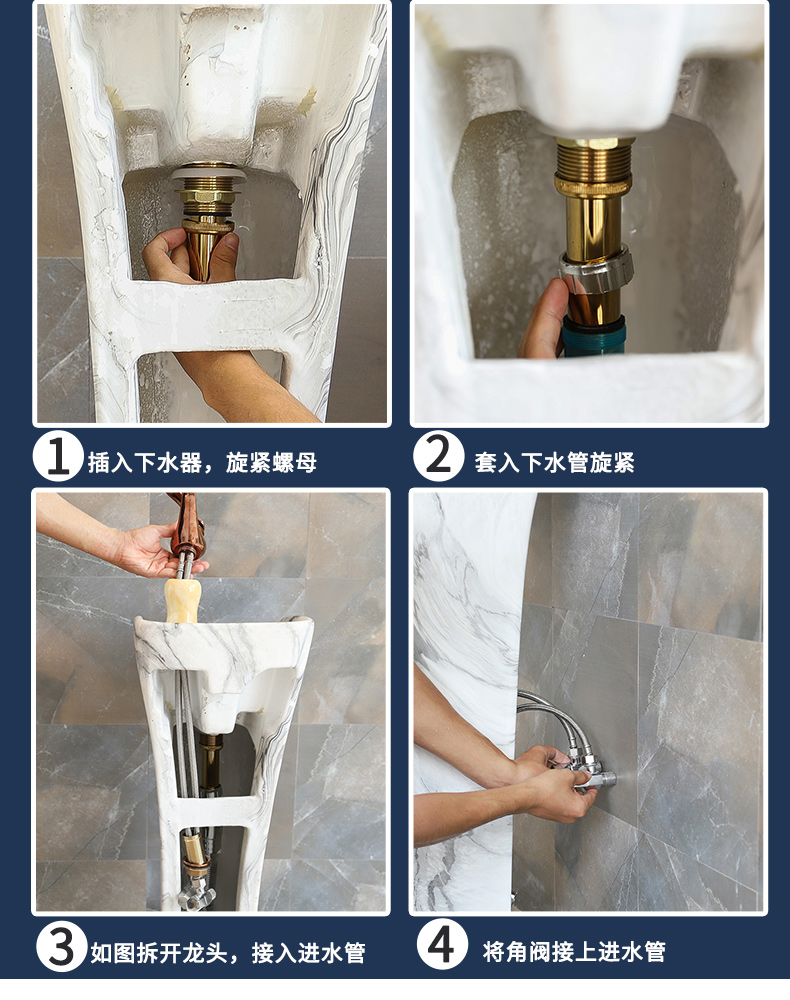 1 插入下水器，旋紧螺母

2 套入下水管旋紧

3 如图拆开龙头，接入进水管

4 将角阀接上进水管