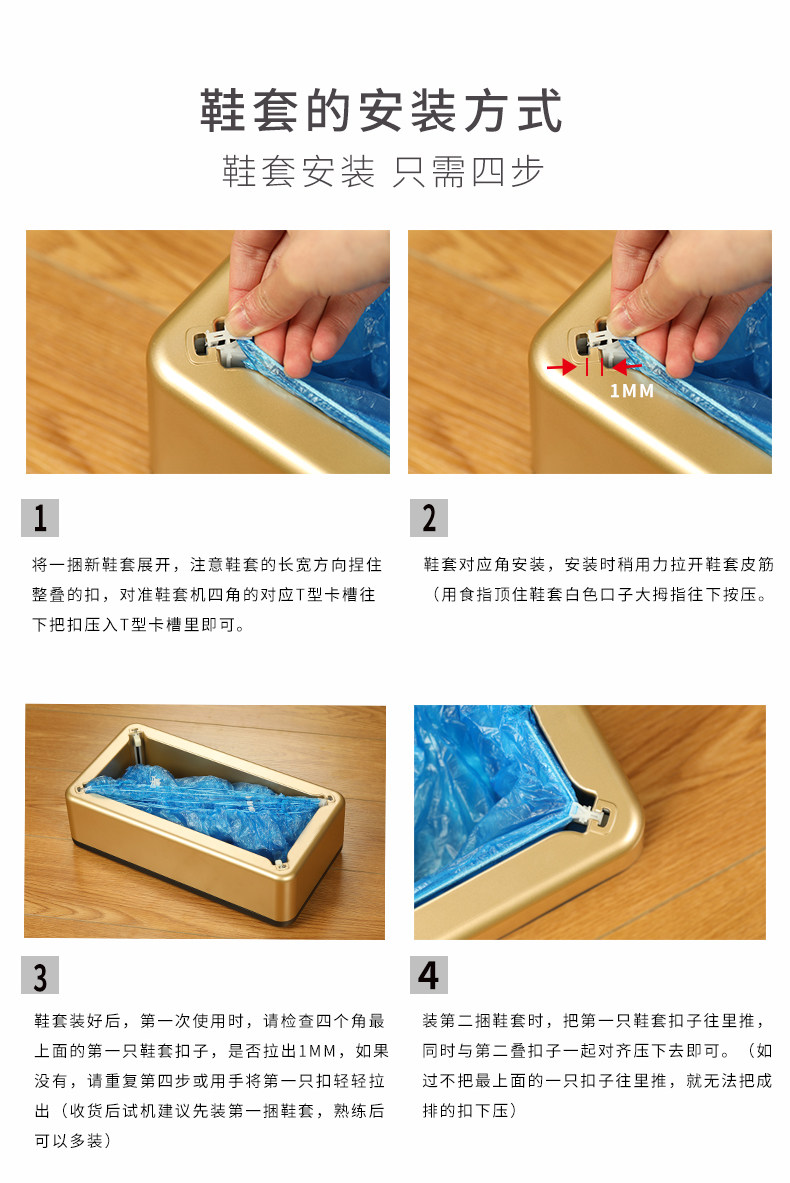 鞋套的安装方式

鞋套安装 只需四步

1MM

1

将一捆新鞋套展开，注意鞋套的长宽方向捏住整叠的扣，对准鞋套机四角的对应T型卡槽往下把扣压入T型卡槽里即可。

2

鞋套对应角安装，安装时稍用力拉开鞋套皮筋（用食指顶住鞋套白色口子大拇指往下按压。

3

鞋套装好后，第一次使用时，请检查四个角最上面的第一只鞋套扣子，是否拉出1MM，如果没有，请重复第四步或用手将第一只扣轻轻拉出（收货后试机建议先装第一捆鞋套，熟练后可以多装）

4

装第二捆鞋套时，把第一只鞋套扣子往里推，同时与第二叠扣子一起对齐压下去即可。（如过不把最上面的一只扣子往里推，就无法把成排的扣下压）