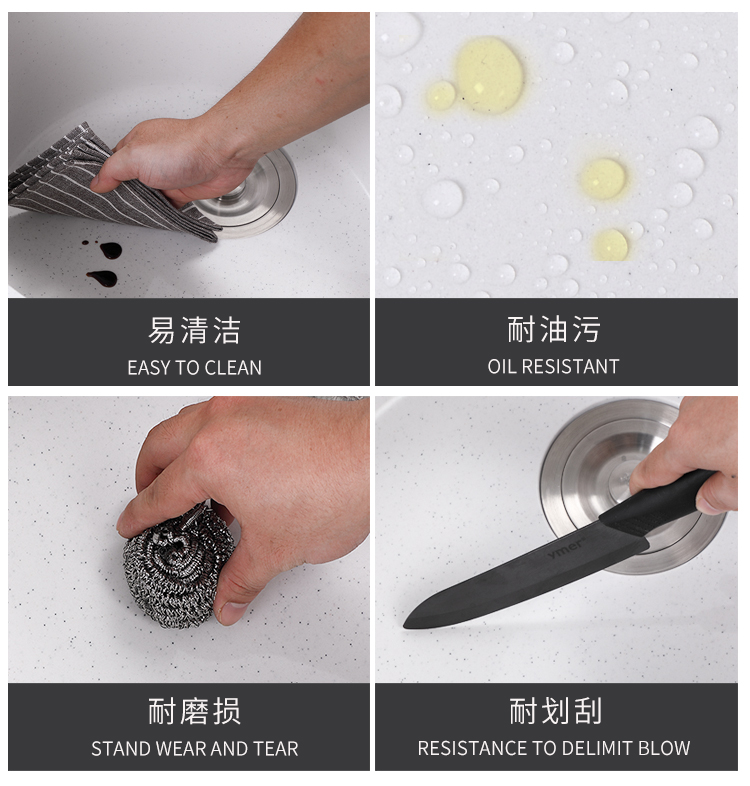 易清洁
EASY TO CLEAN

耐油污
OIL RESISTANT

耐磨损
STAND WEAR AND TEAR

ymer

耐划刮
RESISTANCE TO DELIMIT BLOW