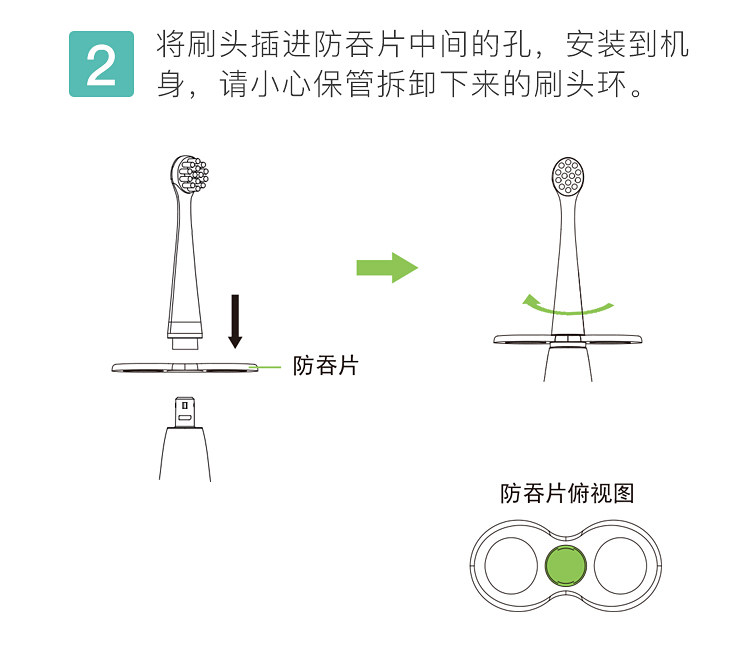 2 将刷头插进防吞片中间的孔，安装到机身，请小心保管拆卸下来的刷头环。

防吞片

防吞片俯视图