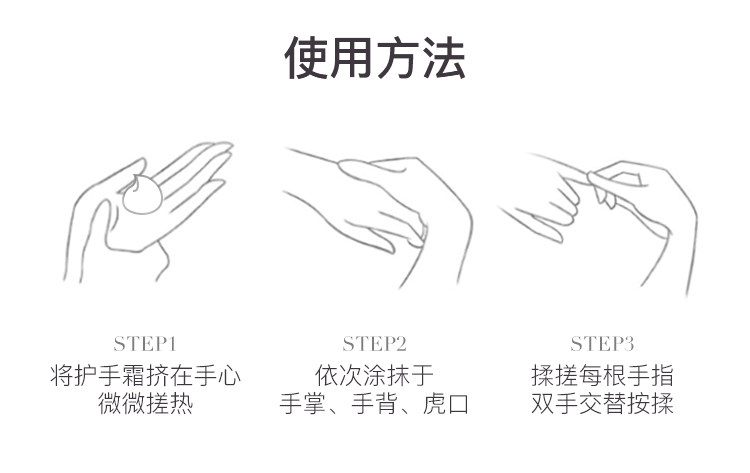 使用方法

STEP1
将护手霜挤在手心
微微搓热

STEP2
依次涂抹于
手掌、手背、虎口

STEP3
揉搓每根手指
双手交替按揉