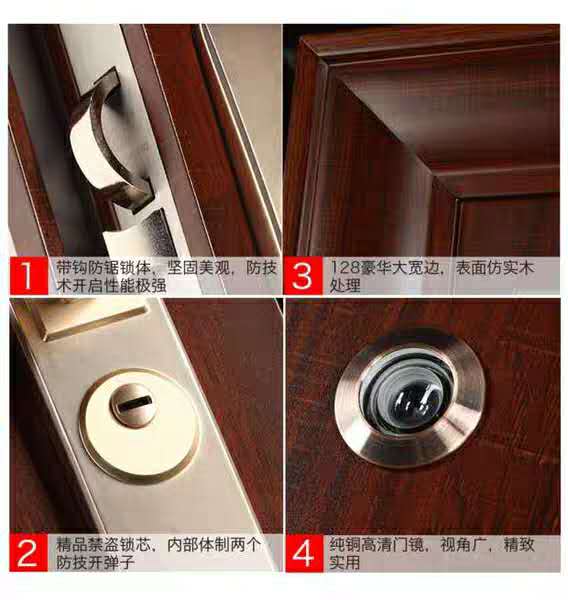 1 带钩防锯锁体，坚固美观，防技术开启性能极强

3 128豪华大宽边，表面仿实木处理

2 精品禁盗锁芯，内部体制两个防技开弹子

4 纯铜高清门镜，视角广，精致实用