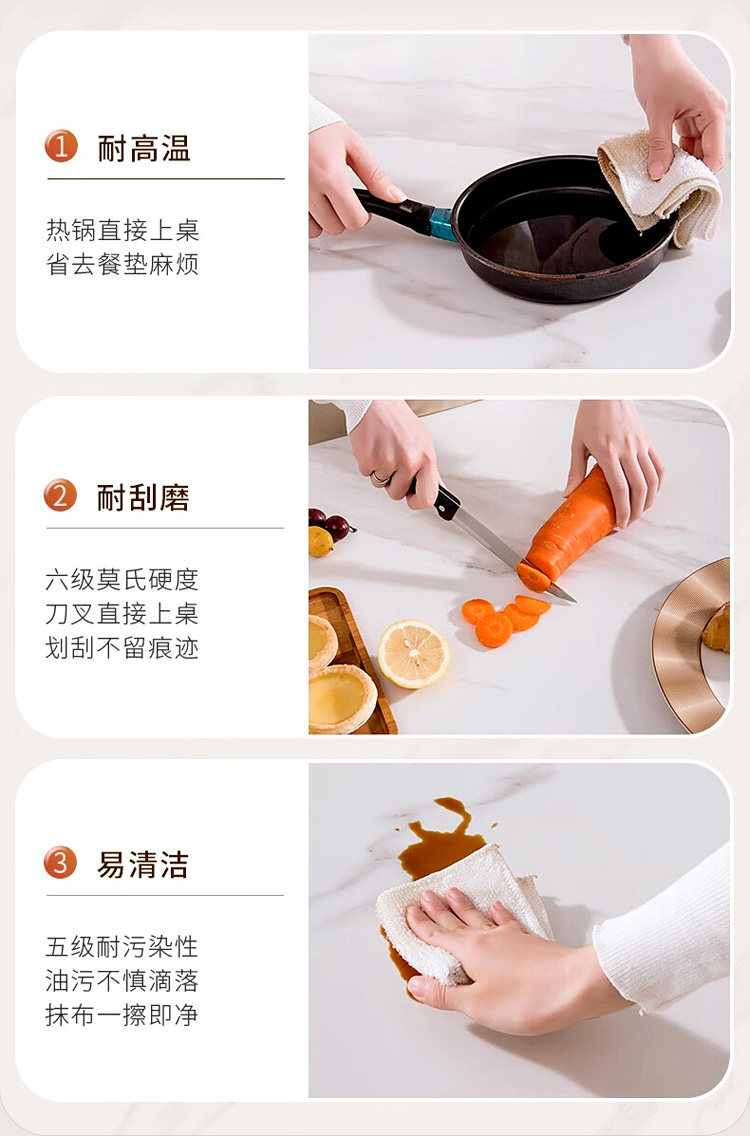 1 耐高温

热锅直接上桌
省去餐垫麻烦

2 耐刮磨

六级莫氏硬度
刀叉直接上桌
划刮不留痕迹

3 易清洁

五级耐污染性
油污不慎滴落
抹布一擦即净