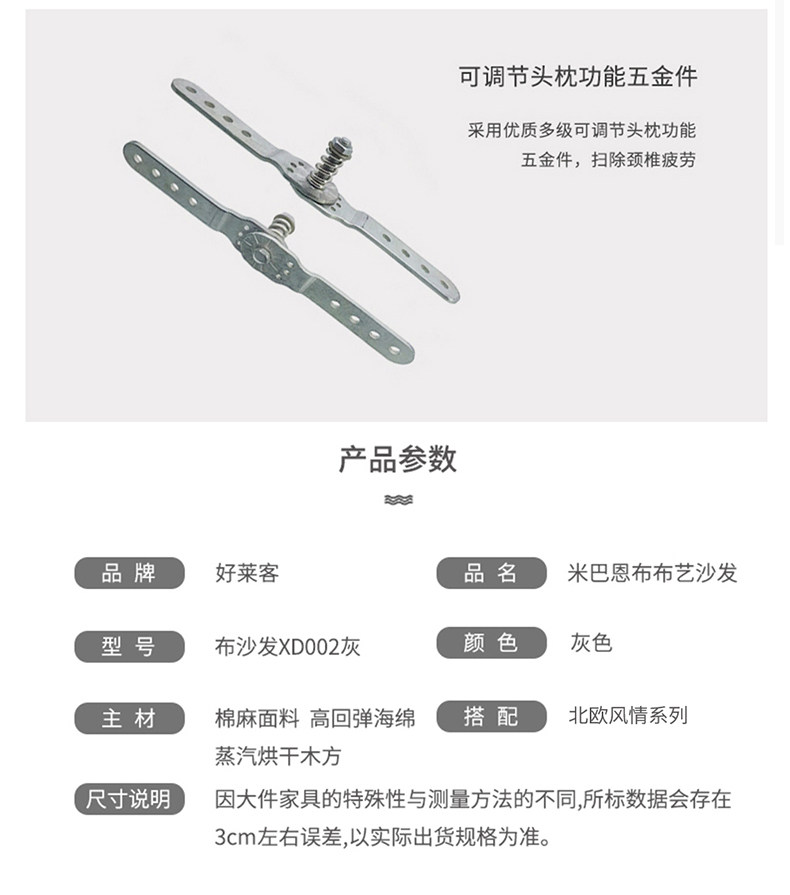 可调节头枕功能五金件

采用优质多级可调节头枕功能五金件，扫除颈椎疲劳

产品参数

品 牌 好莱客

品 名 米巴恩布布艺沙发

型 号 布沙发XD002灰

颜 色 灰色

主 材 棉麻面料 高回弹海绵 蒸汽烘干木方

搭 配 北欧风情系列

尺寸说明 因大件家具的特殊性与测量方法的不同,所标数据会存在3cm左右误差,以实际出货规格为准。