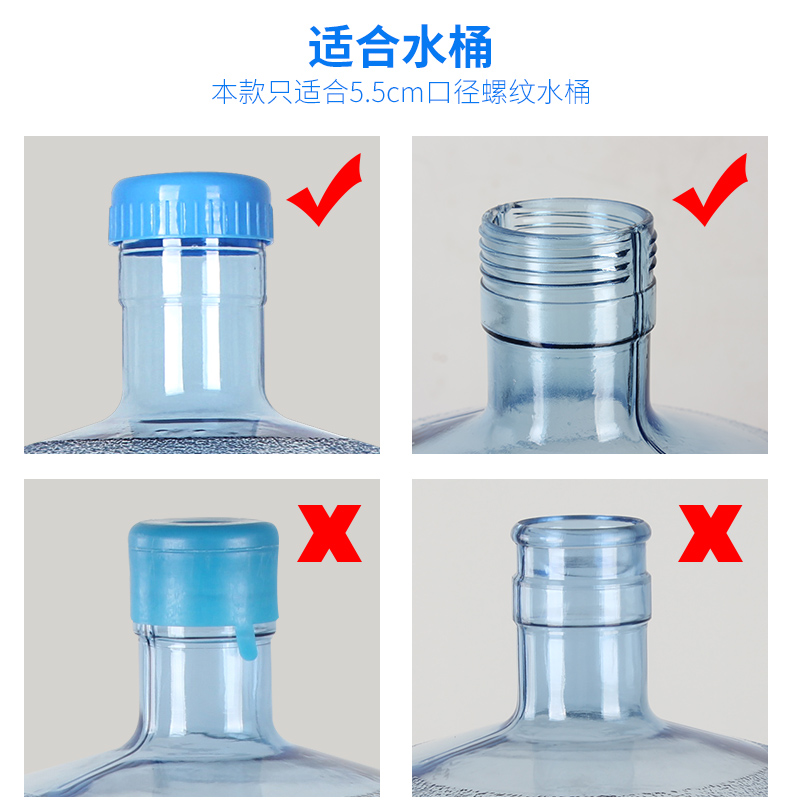 适合水桶
本款只适合5.5cm口径螺纹水桶