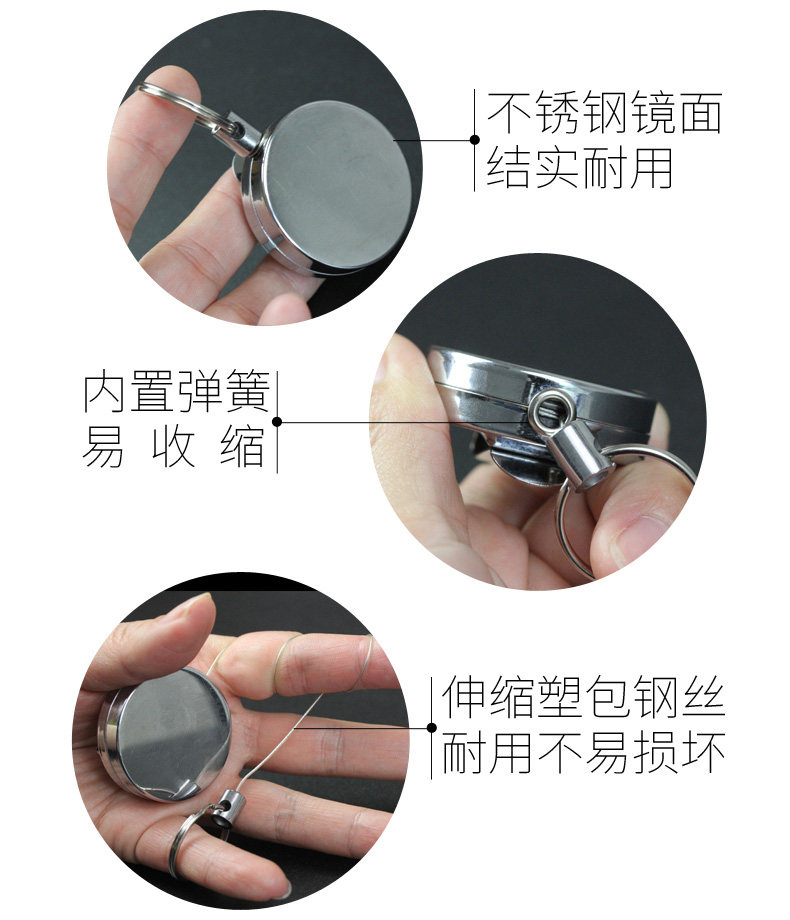 不锈钢镜面
结实耐用

内置弹簧
易 收 缩

伸缩塑包钢丝
耐用不易损坏