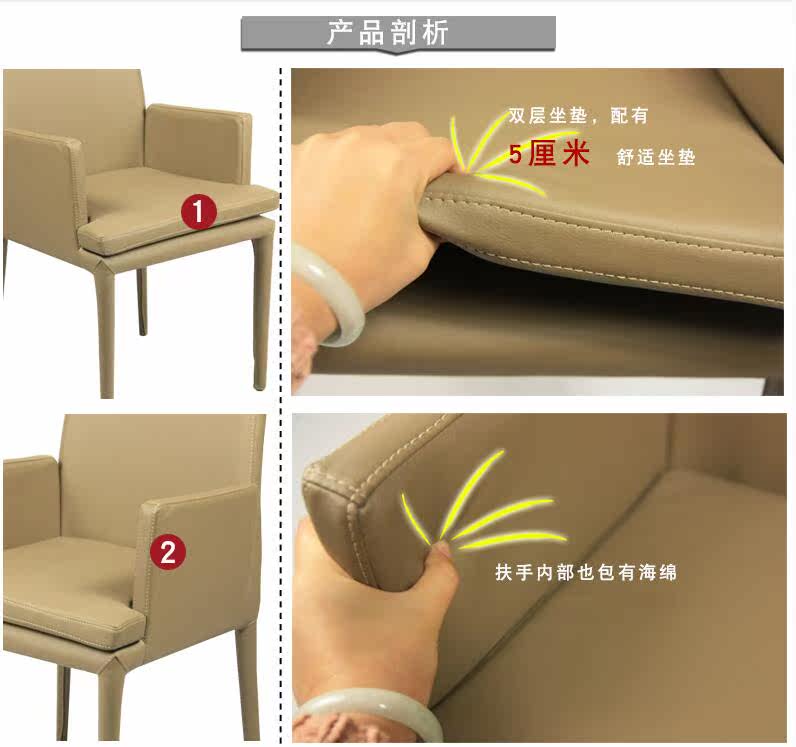 产品剖析

1

双层坐垫，配有
5厘米 舒适坐垫

2

扶手内部也包有海绵