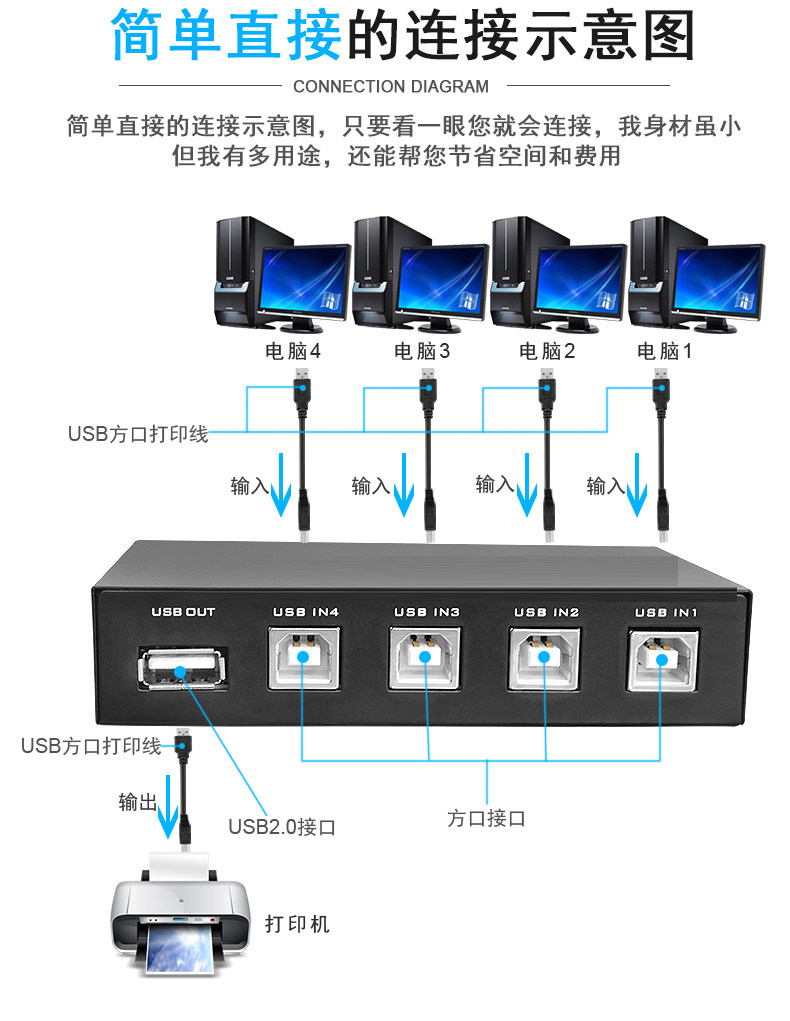 简单直接的连接示意图

CONNECTION DIAGRAM

简单直接的连接示意图，只要看一眼您就会连接，我身材虽小但我有多用途，还能帮您节省空间和费用

电脑4 电脑3 电脑2 电脑1

USB方口打印线

输入 输入 输入 输入

USB OUT USB IN4 USB IN3 USB IN2 USB IN1

USB方口打印线

输出

USB2.0接口

方口接口

打印机