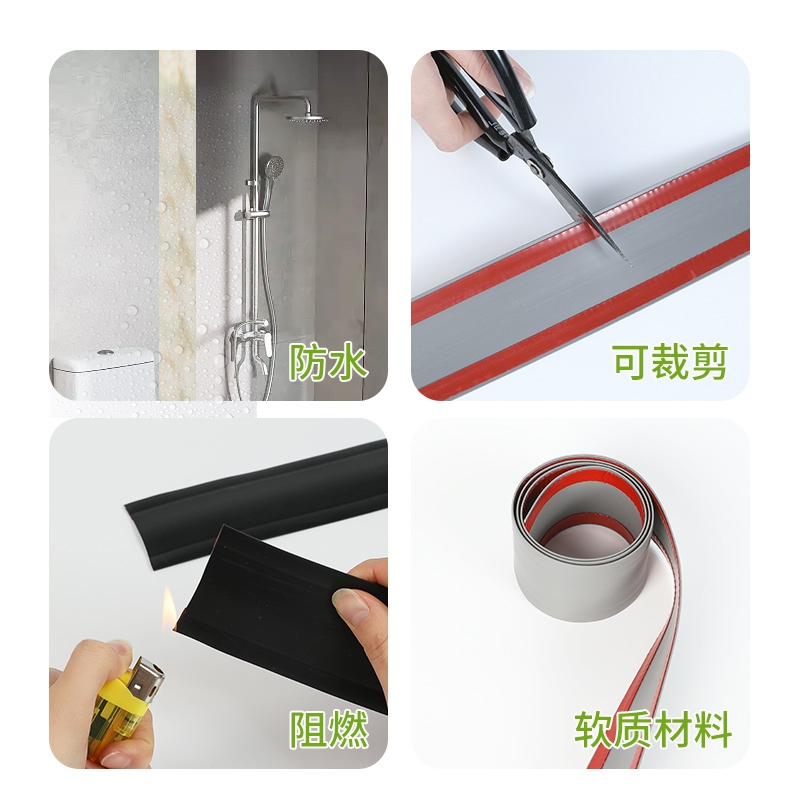 防水

可裁剪

阻燃

软质材料