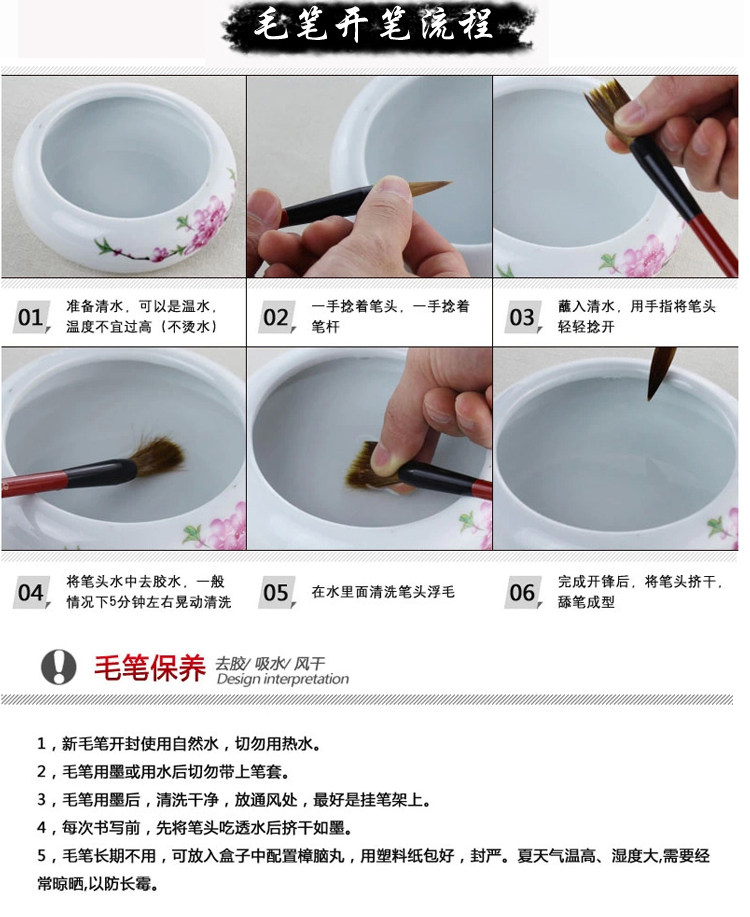 毛笔开笔流程

01 准备清水，可以是温水，温度不宜过高（不烫水）

02 一手捻着笔头，一手捻着笔杆

03 蘸入清水，用手指将笔头轻轻捻开

04 将笔头水中去胶水，一般情况下5分钟左右晃动清洗

05 在水里面清洗笔头浮毛

06 完成开锋后，将笔头挤干，舔笔成型

毛笔保养 去胶/ 吸水/ 风干
Design interpretation

1，新毛笔开封使用自然水，切勿用热水。
2，毛笔用墨或用水后切勿带上笔套。
3，毛笔用墨后，清洗干净，放通风处，最好是挂笔架上。
4，每次书写前，先将笔头吃透水后挤干如墨。
5，毛笔长期不用，可放入盒子中配置樟脑丸，用塑料纸包好，封严。夏天气温高、湿度大,需要经常晾晒,以防长霉。