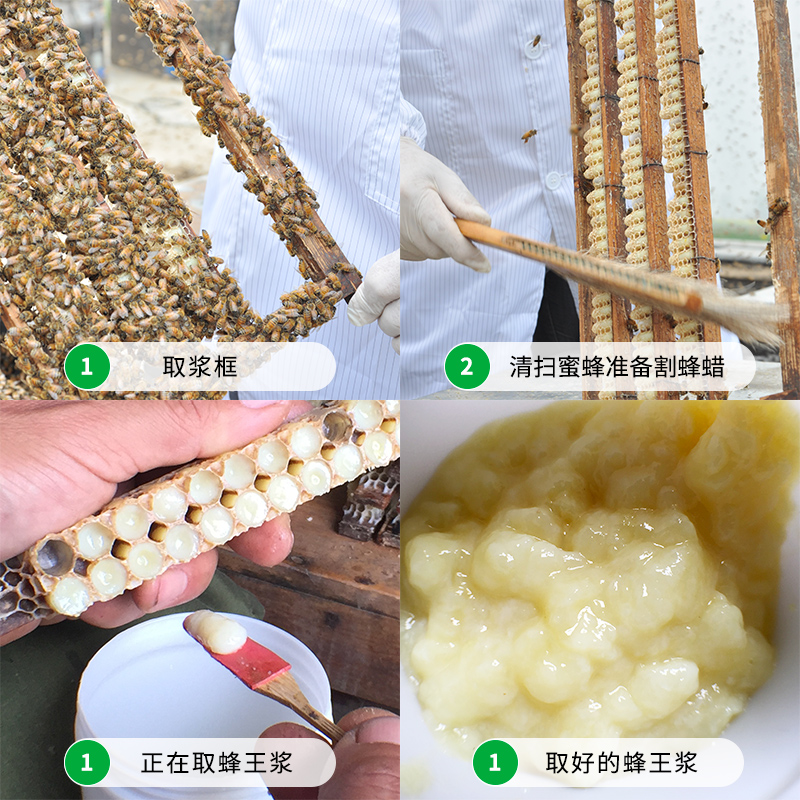 1 取浆框

2 清扫蜜蜂准备割蜂蜡

1 正在取蜂王浆

1 取好的蜂王浆