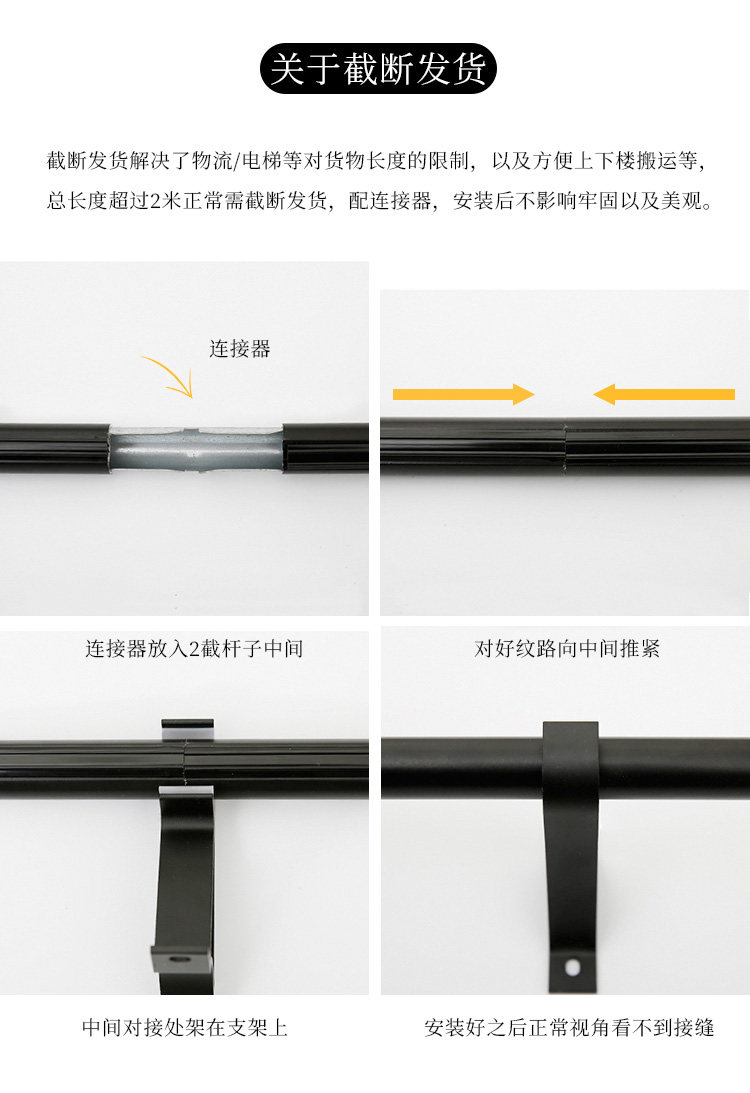 关于截断发货

截断发货解决了物流/电梯等对货物长度的限制，以及方便上下楼搬运等，总长度超过2米正常需截断发货，配连接器，安装后不影响牢固以及美观。

连接器

连接器放入2截杆子中间

对好纹路向中间推紧

中间对接处架在支架上

安装好之后正常视角看不到接缝