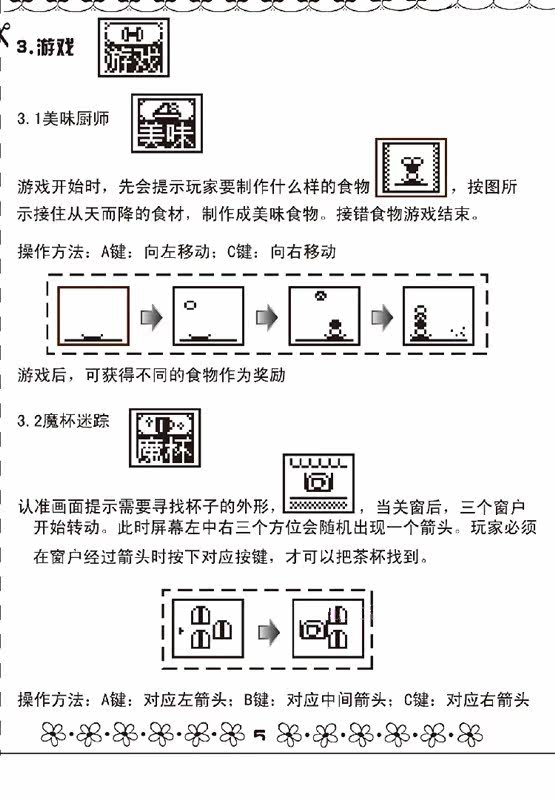 3.游戏

游戏

3.1美味厨师

美味

游戏开始时，先会提示玩家要制作什么样的食物，按图所示接住从天而降的食材，制作成美味食物。接错食物游戏结束。

操作方法：A键：向左移动；C键：向右移动

游戏后，可获得不同的食物作为奖励

3.2魔杯迷踪

魔杯

认准画面提示需要寻找杯子的外形，当关窗后，三个窗户开始转动。此时屏幕左中右三个方位会随机出现一个箭头。玩家必须在窗户经过箭头时按下对应按键，才可以把茶杯找到。

操作方法：A键：对应左箭头；B键：对应中间箭头；C键：对应右箭头

5