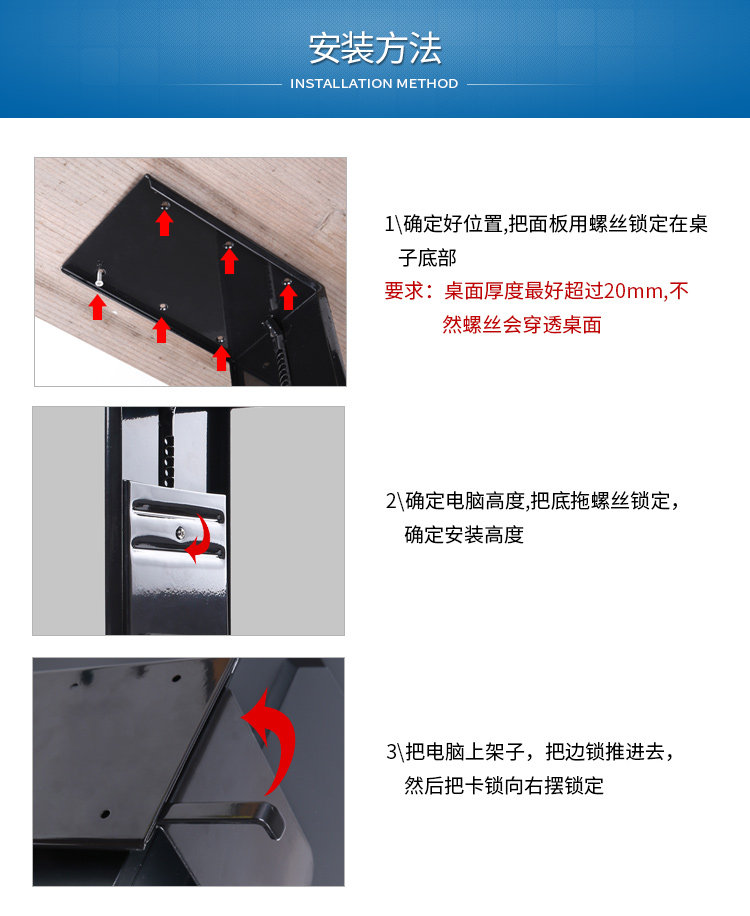 安装方法
INSTALLATION METHOD

1\确定好位置,把面板用螺丝锁定在桌子底部
要求：桌面厚度最好超过20mm,不然螺丝会穿透桌面

2\确定电脑高度,把底拖螺丝锁定，确定安装高度

3\把电脑上架子，把边锁推进去，然后把卡锁向右摆锁定