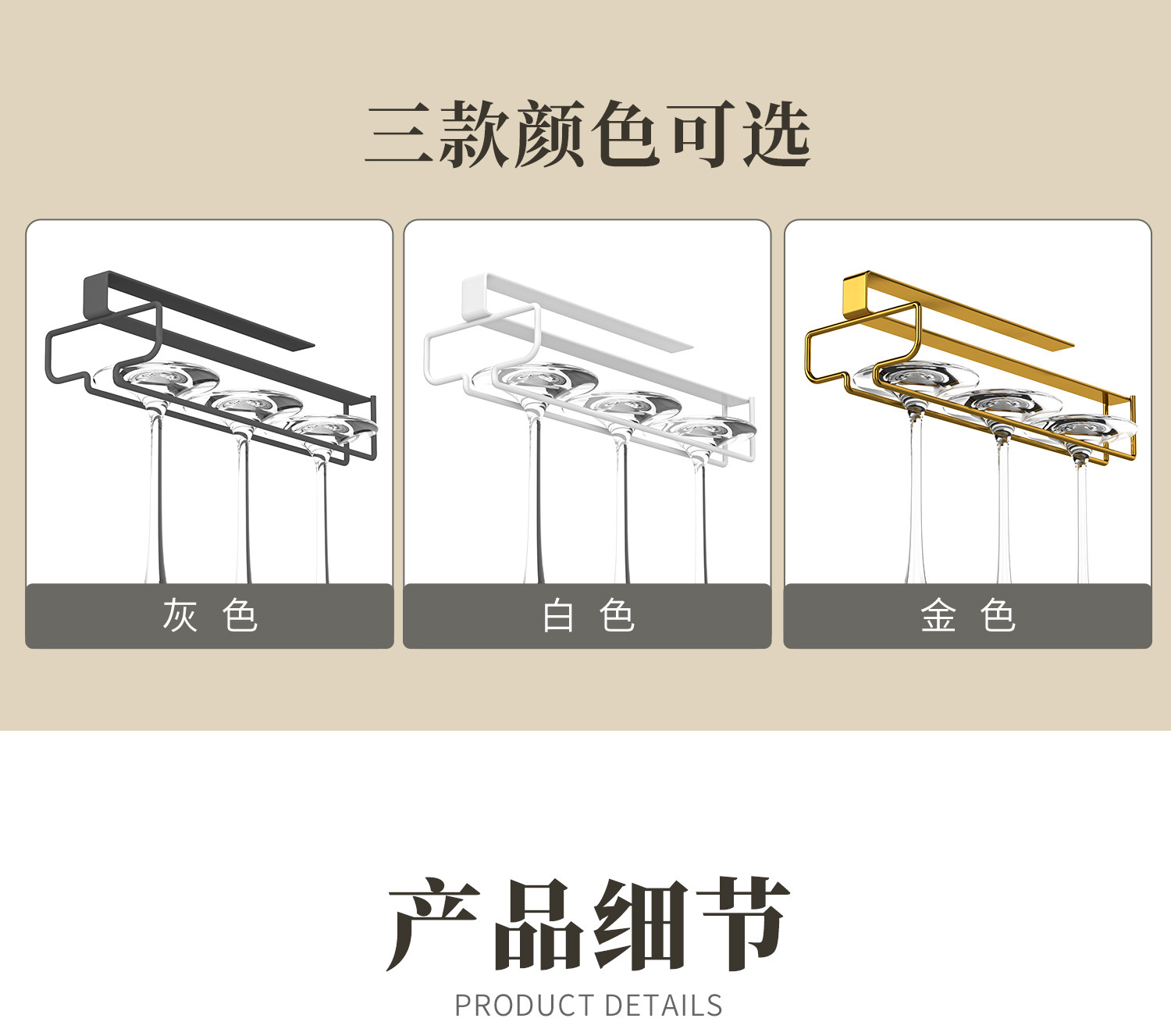 三款颜色可选

灰 色

白 色

金 色

产品细节

PRODUCT DETAILS