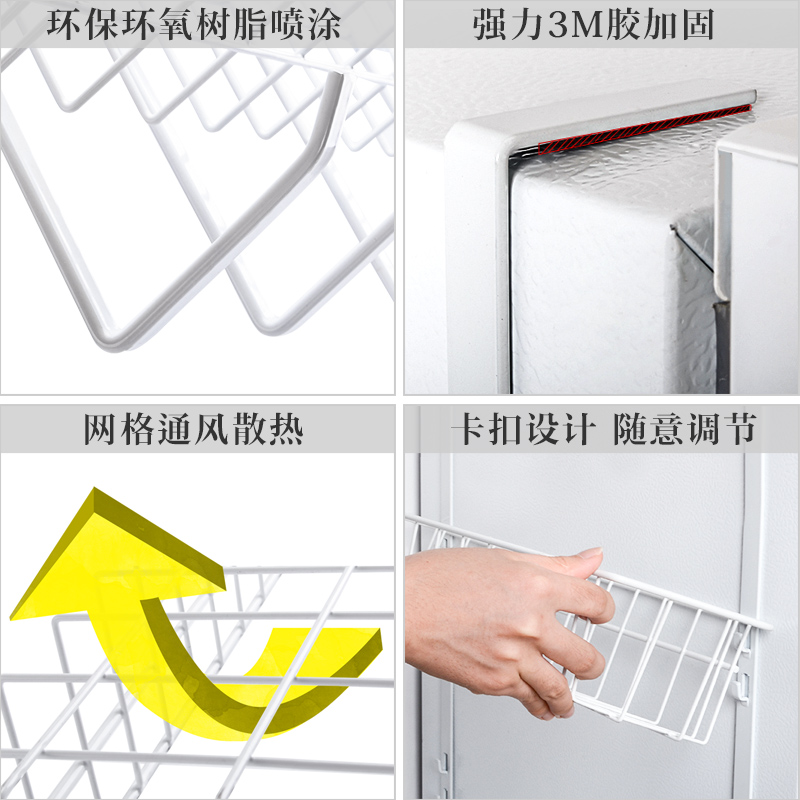 环保环氧树脂喷涂

强力3M胶加固

网格通风散热

卡扣设计 随意调节