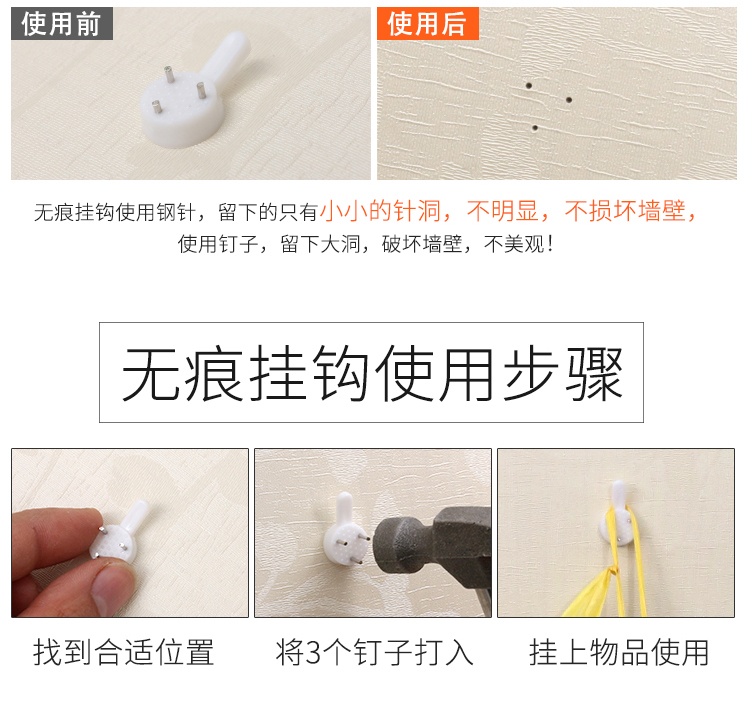 使用前

使用后

无痕挂钩使用钢针，留下的只有小小的针洞，不明显，不损坏墙壁，使用钉子，留下大洞，破坏墙壁，不美观！

无痕挂钩使用步骤

找到合适位置

将3个钉子打入

挂上物品使用